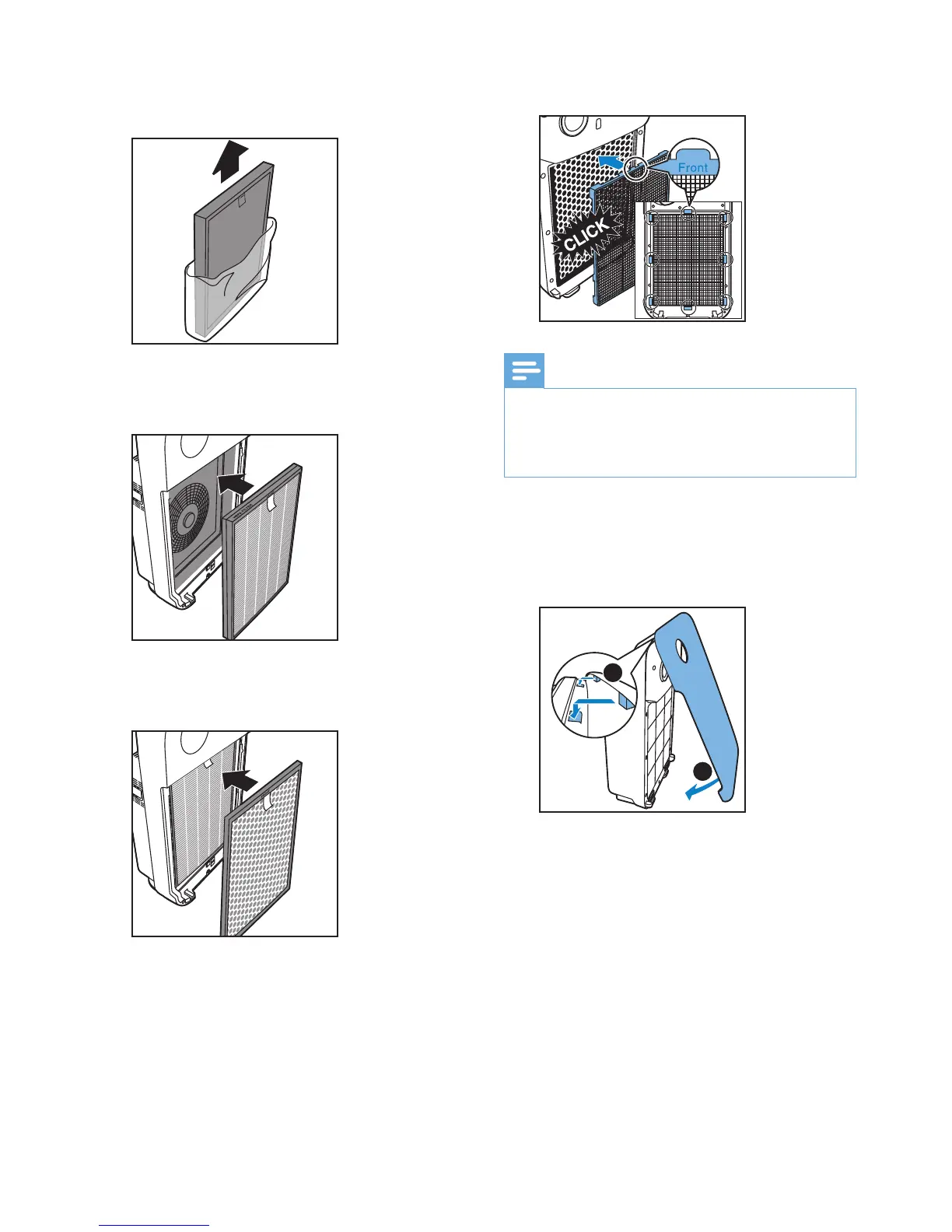 Front

CLICK