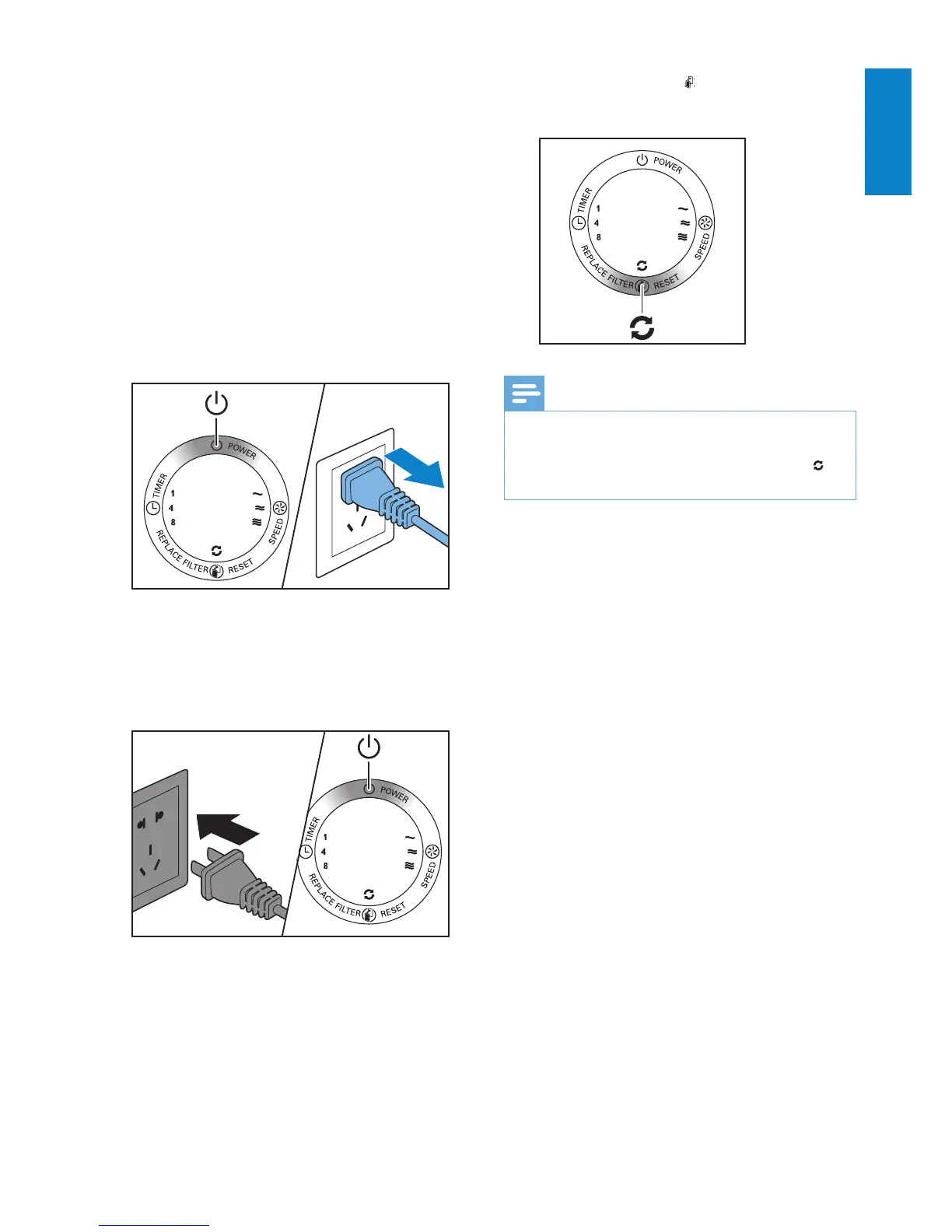 POWER
TIMER
1
4
8
SPEED
REPLACE FILTER
RESET

POWER
TIMER
1
4
8
SPEED
REPLACE FILTER
RESET

POWER
TIMER
1
4
8
SPEED
REPLACE FILTER
RESET