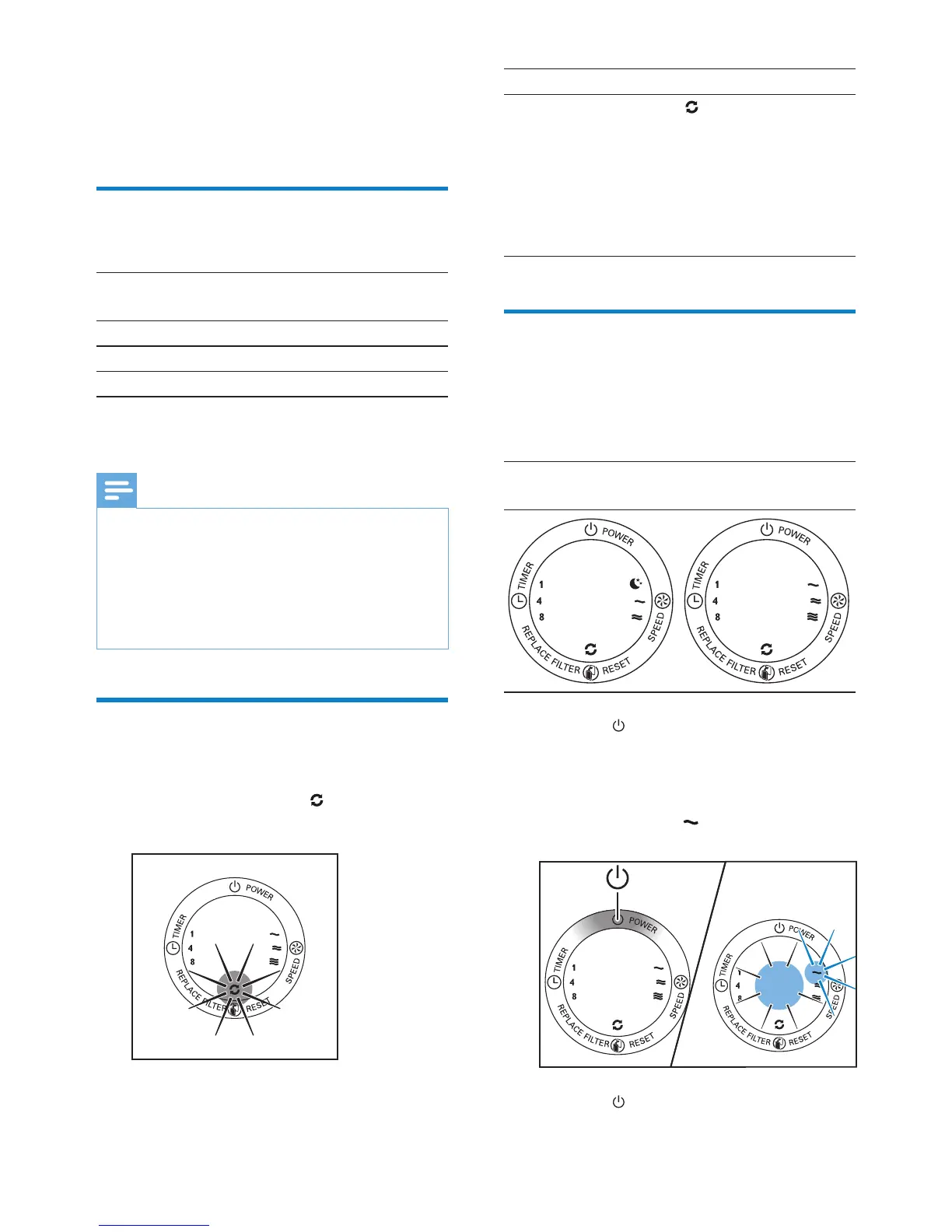 POWER
TIMER
1
4
8
SPEED
REPLACE FILTER
RESET

POWER
TIMER
1
4
8
SPEED
REPLACE FILTER
RESET

POWER
TIMER
1
4
8
SPEED
REPLACE FILTER
RESET

POWER
TIMER
1
4
8
SPEED
REPLACE FILTER
RESET

POWER
TIMER
1
4
8
SPEED
REPLACE FILTER
RESET