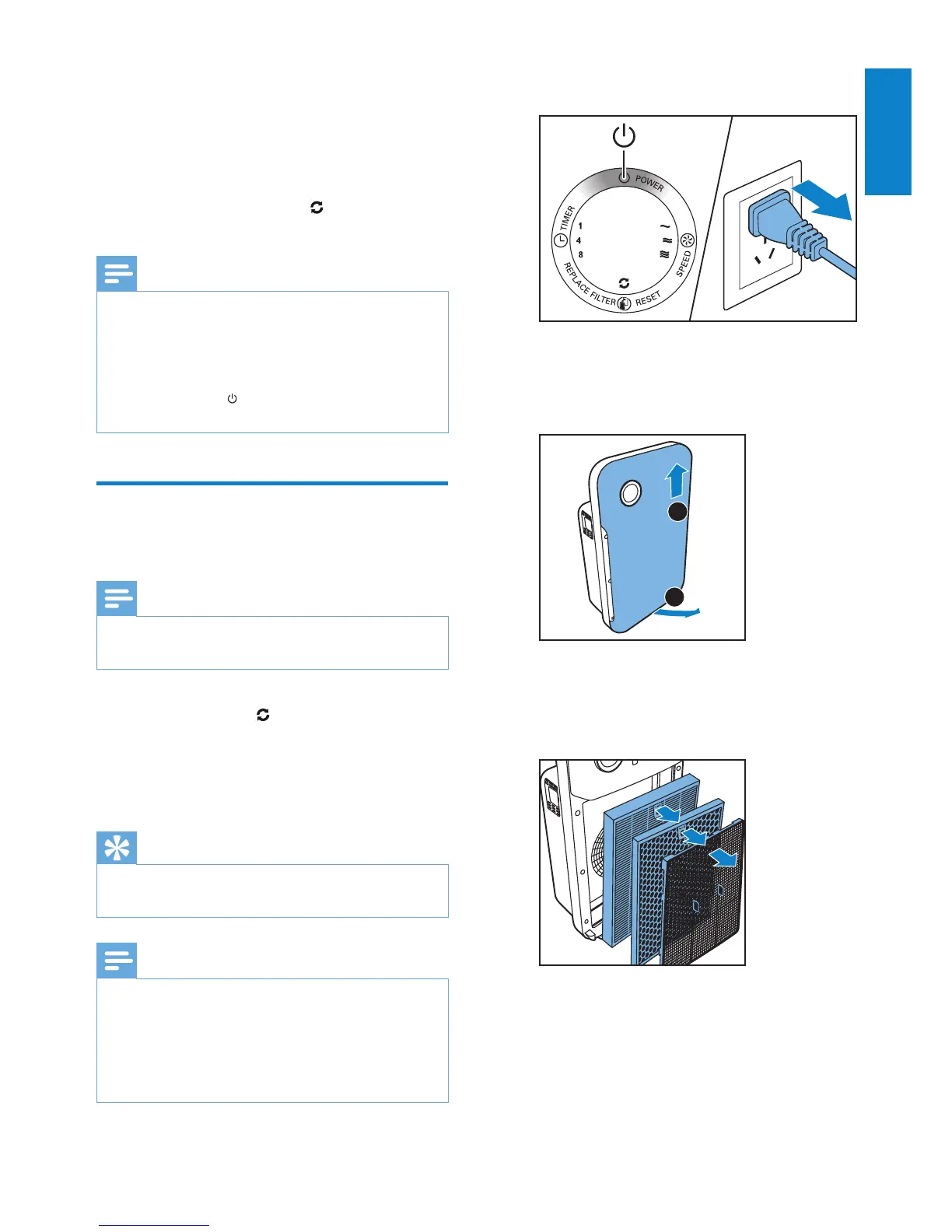 POWER

TIMER

1

4

8

SPEED

REPLACE FILTER

RESET