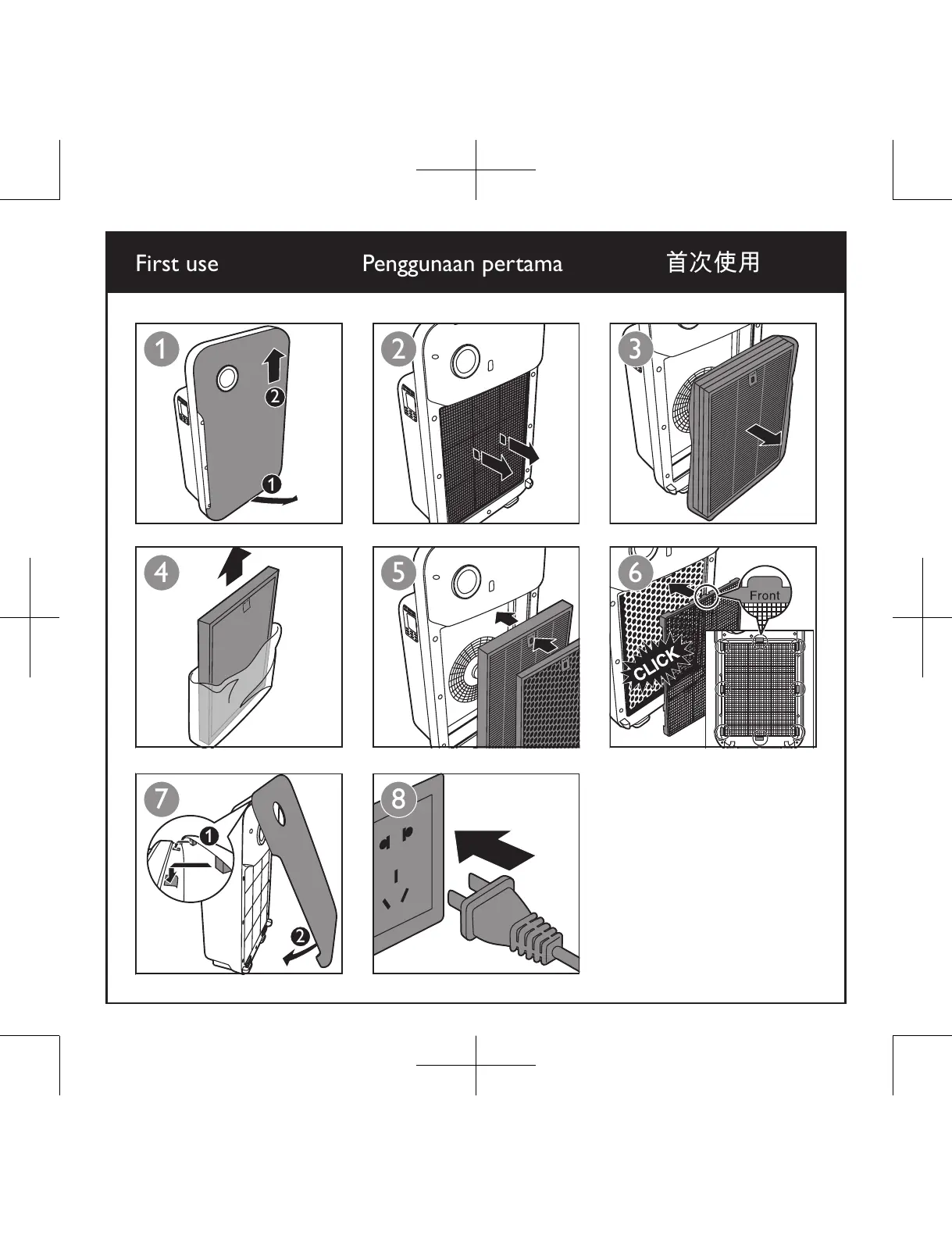 First use Penggunaan pertama 首次使用

1

2

1

2

3

4

5

6

Front

CLICK

7

1

2

8