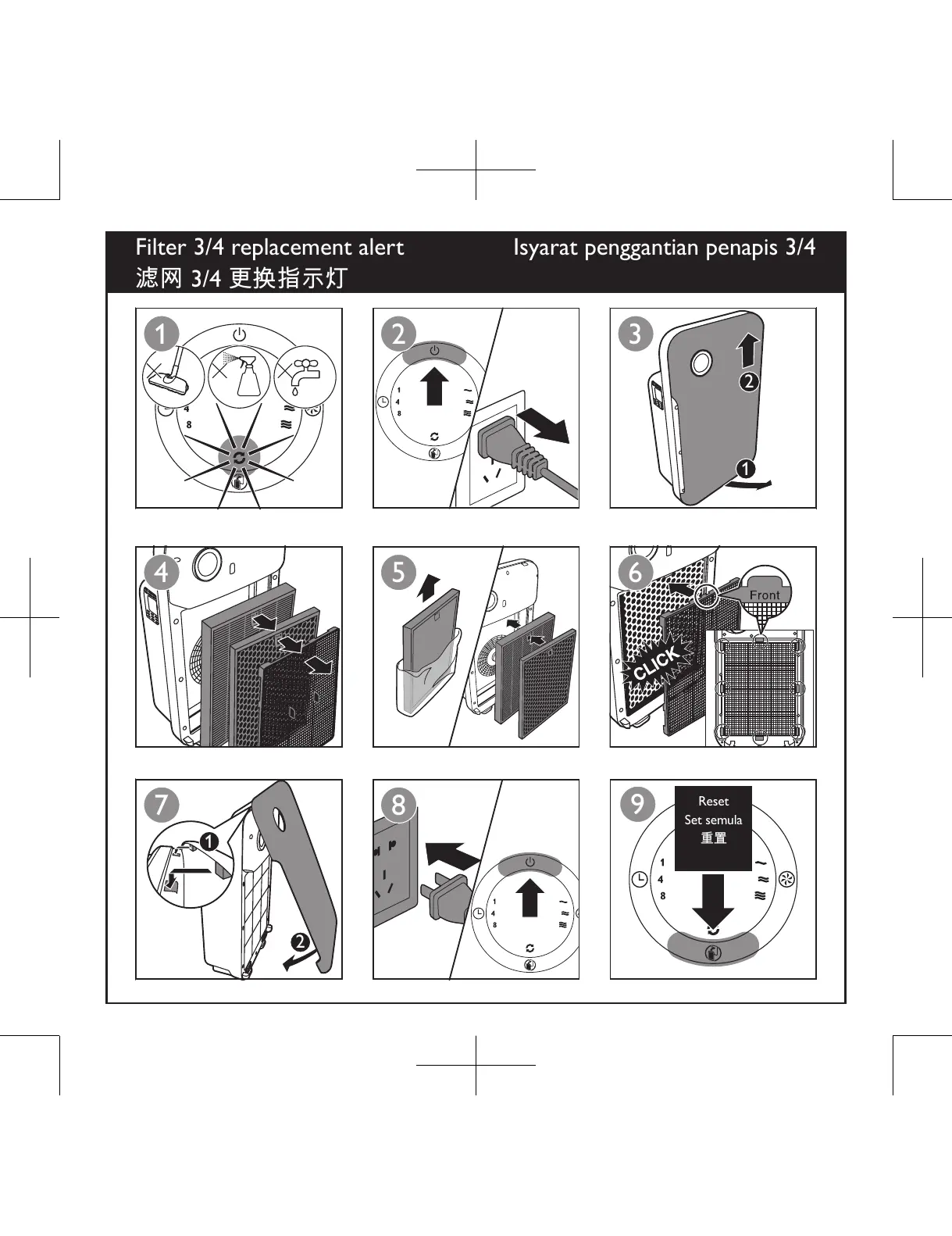 Filter 3/4 replacement alert

Isyarat penggantian penapis 3/4

滤网 3/4 更换指示灯

1

4
8

2

1
4
8

3

2

1

4

5

6

Front

CLICK

7

1

2

8

1
4
8

9

Reset
Set semula
重置

1
4
8