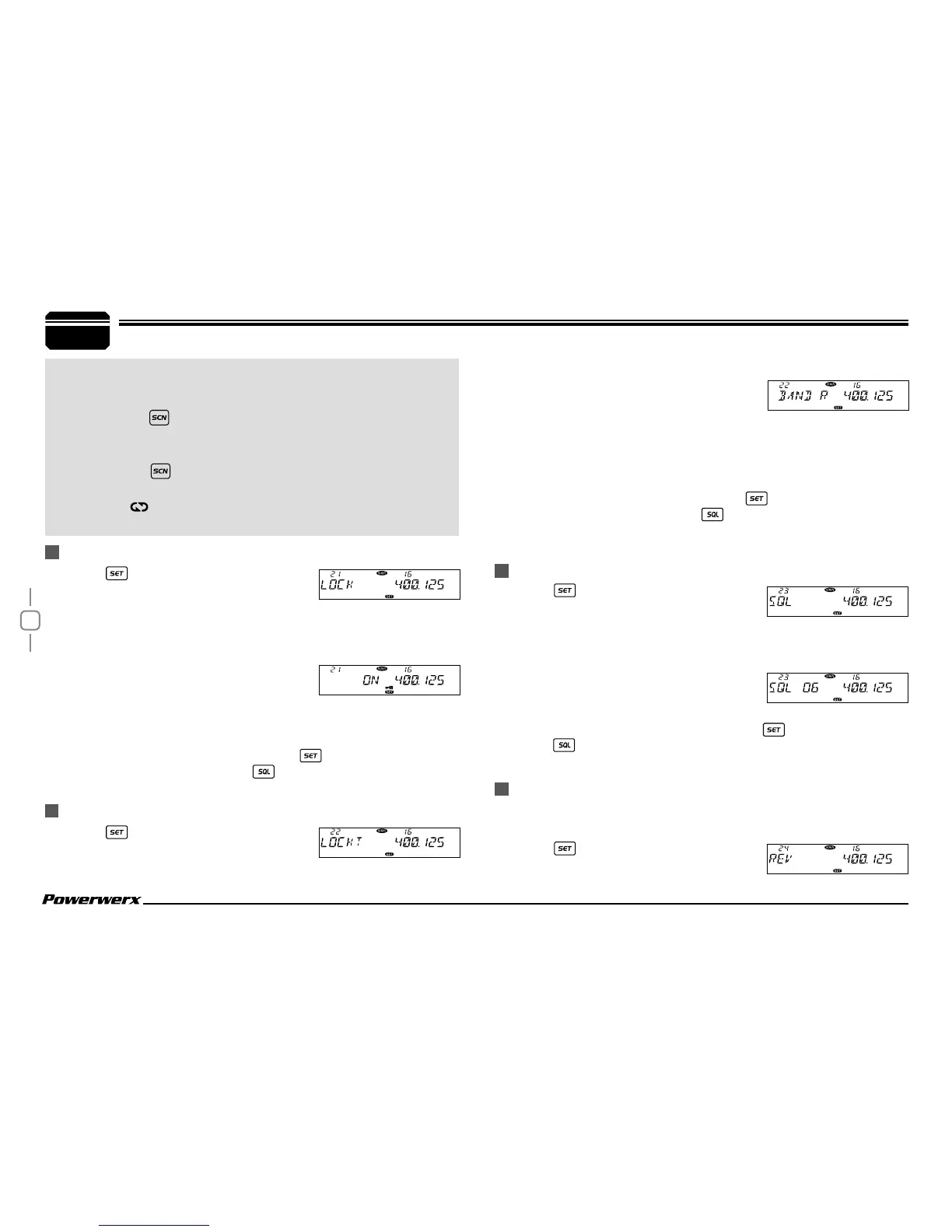 SCN

SCN

SET

21 16
LOCK 400.125
SET

21 16
ON 400.125
SET

SET

SQL

SET

22 16
LOCKT 400.125
SET

22 16
BAND A 400.125
SET

SET

SQL

SET

23 16
SQL 400.125
SET

23 16
SQL 06 400.125
SET

SET

SQL

SET

24 16
REV 400.125
SET

Powerwerx