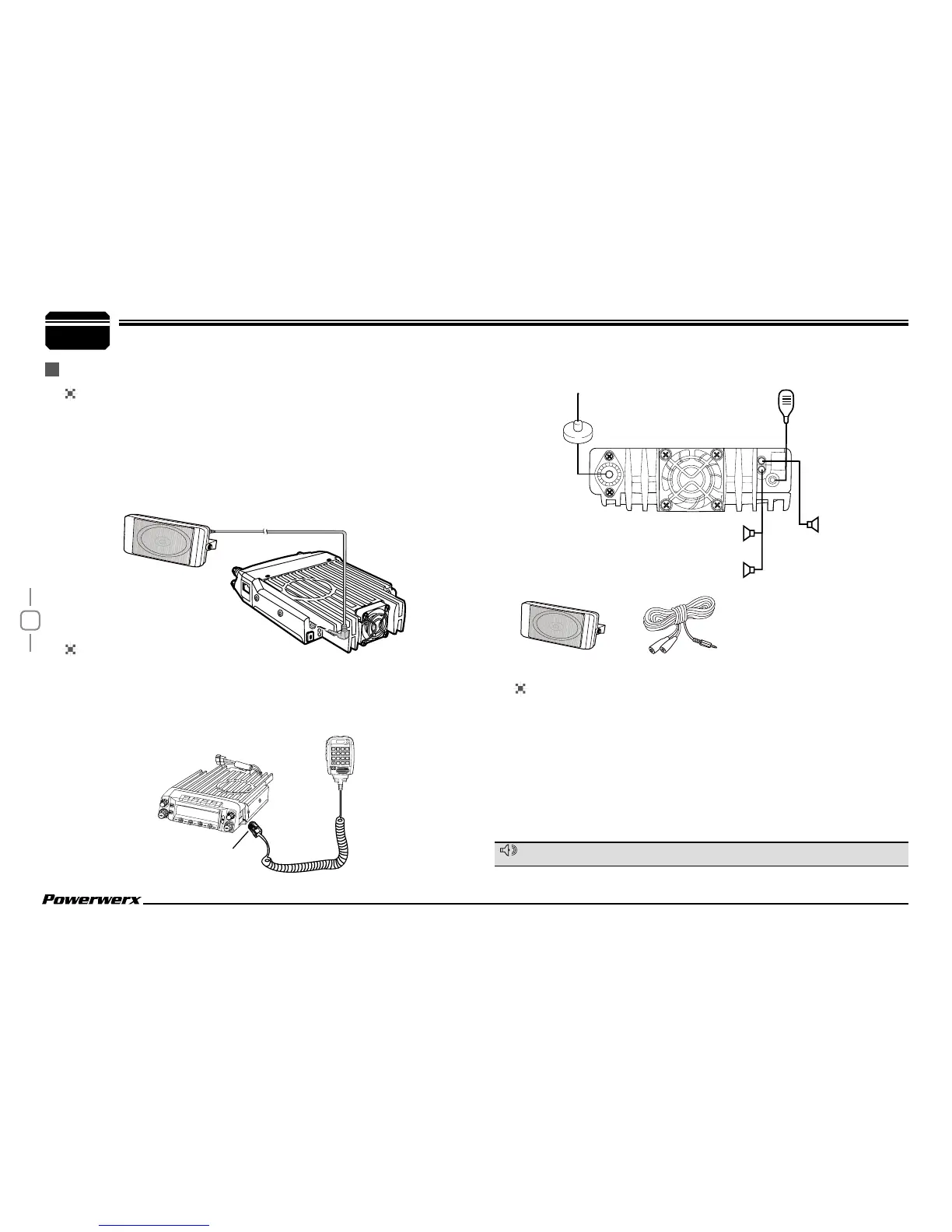 Powerwerx