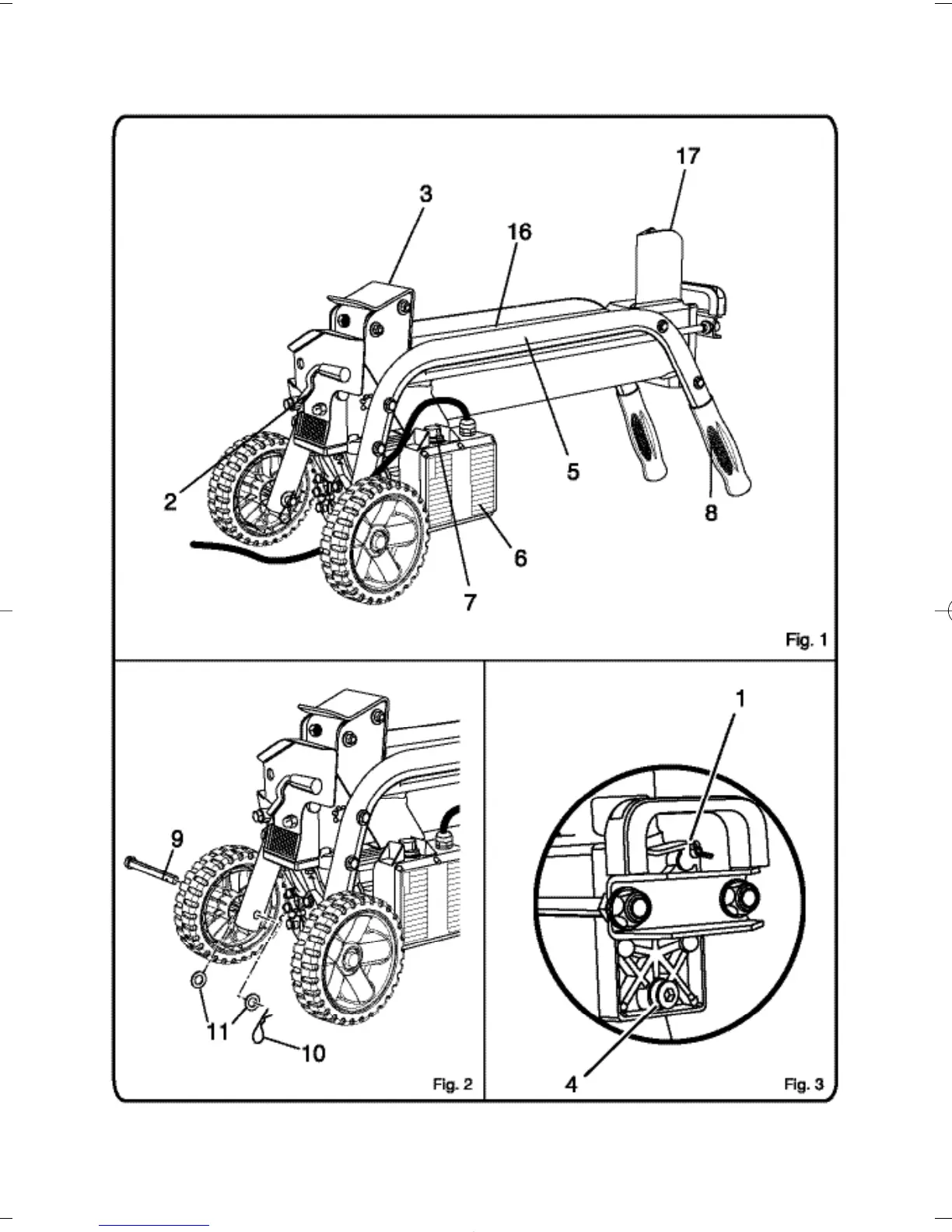 17
3
16
5
2
8
6
7
Fig. 1

9
11
10
Fig. 2

1
4
Fig. 3