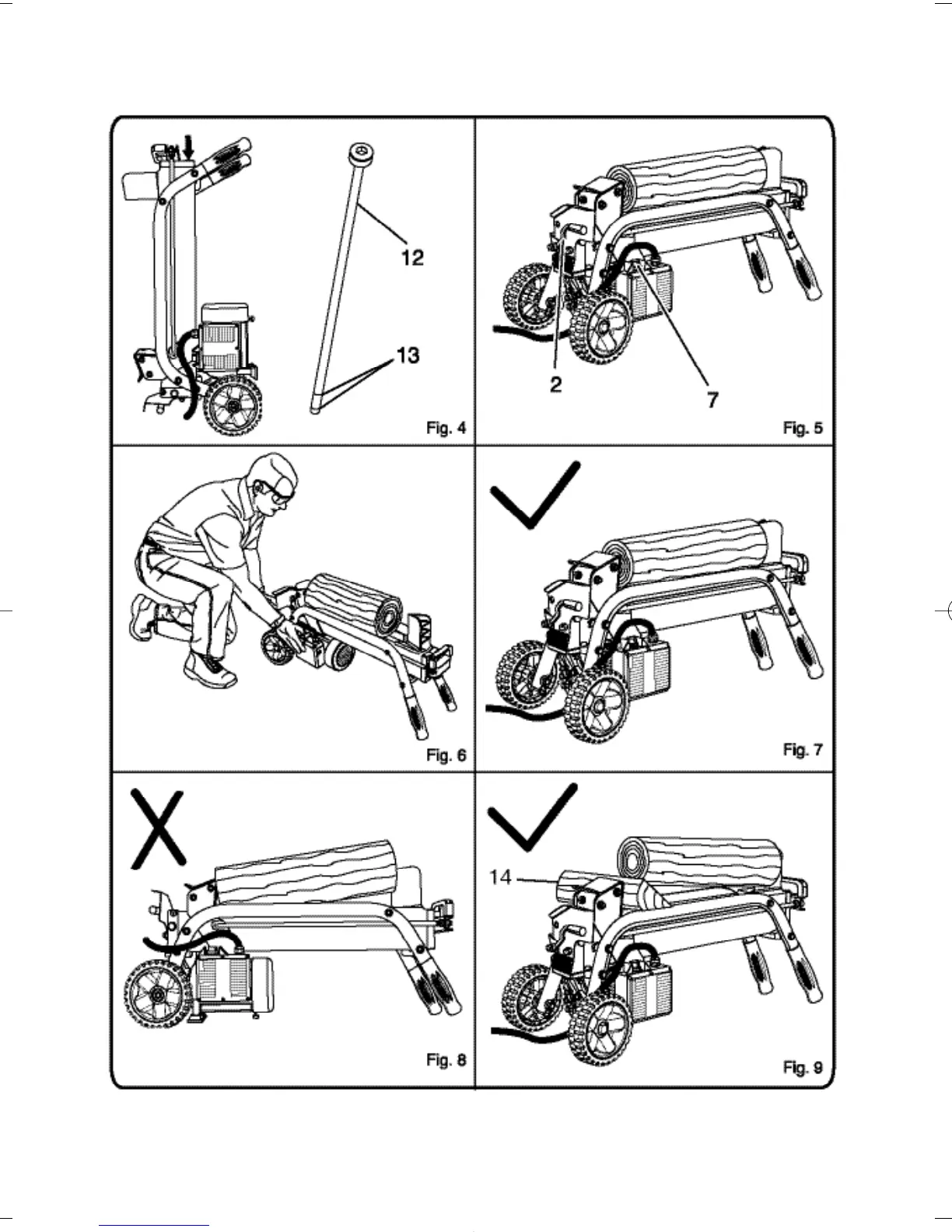 12

13

Fig. 4

2

7

Fig. 5

Fig. 6

Fig. 7

Fig. 8

14

Fig. 9