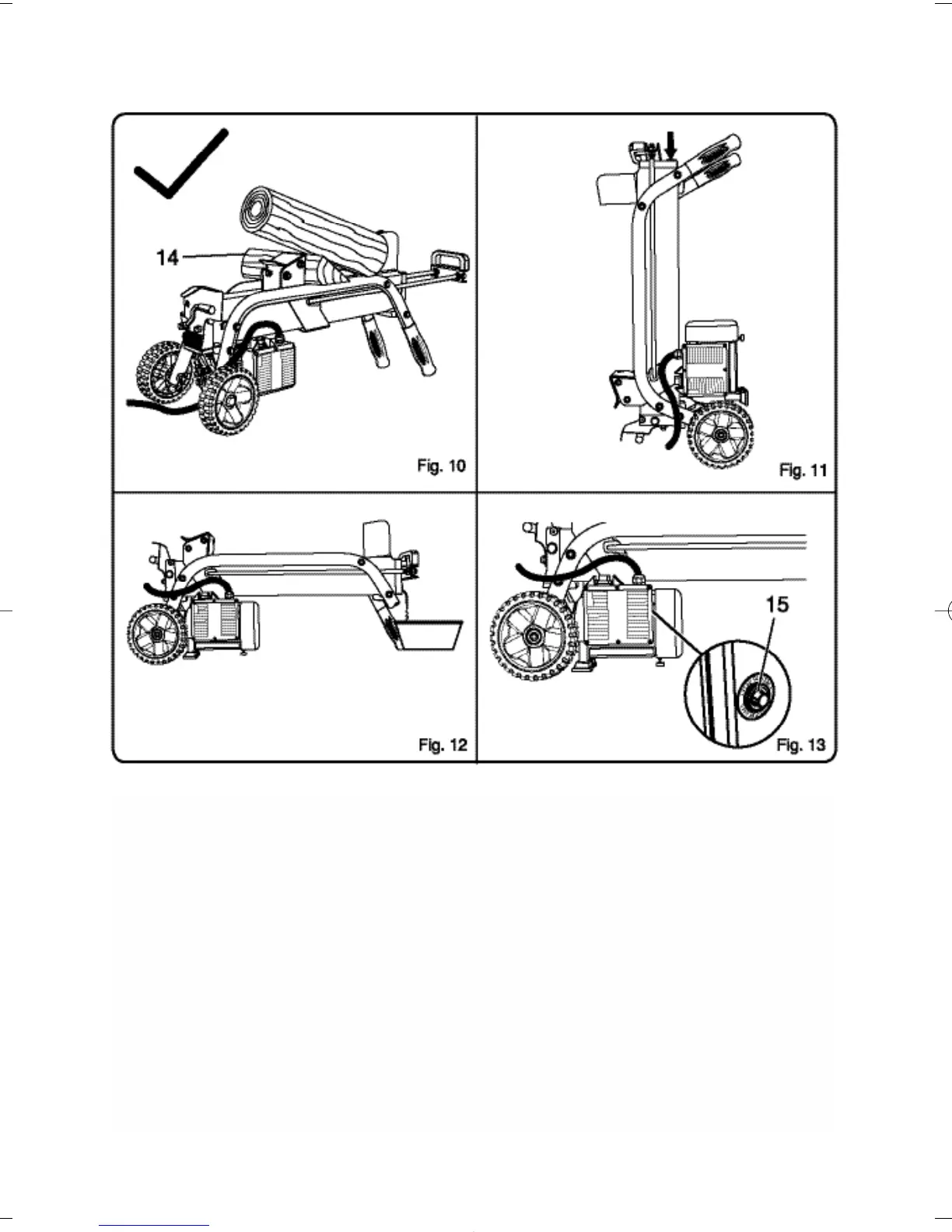 14

Fig. 10

Fig. 11

Fig. 12

15

Fig. 13