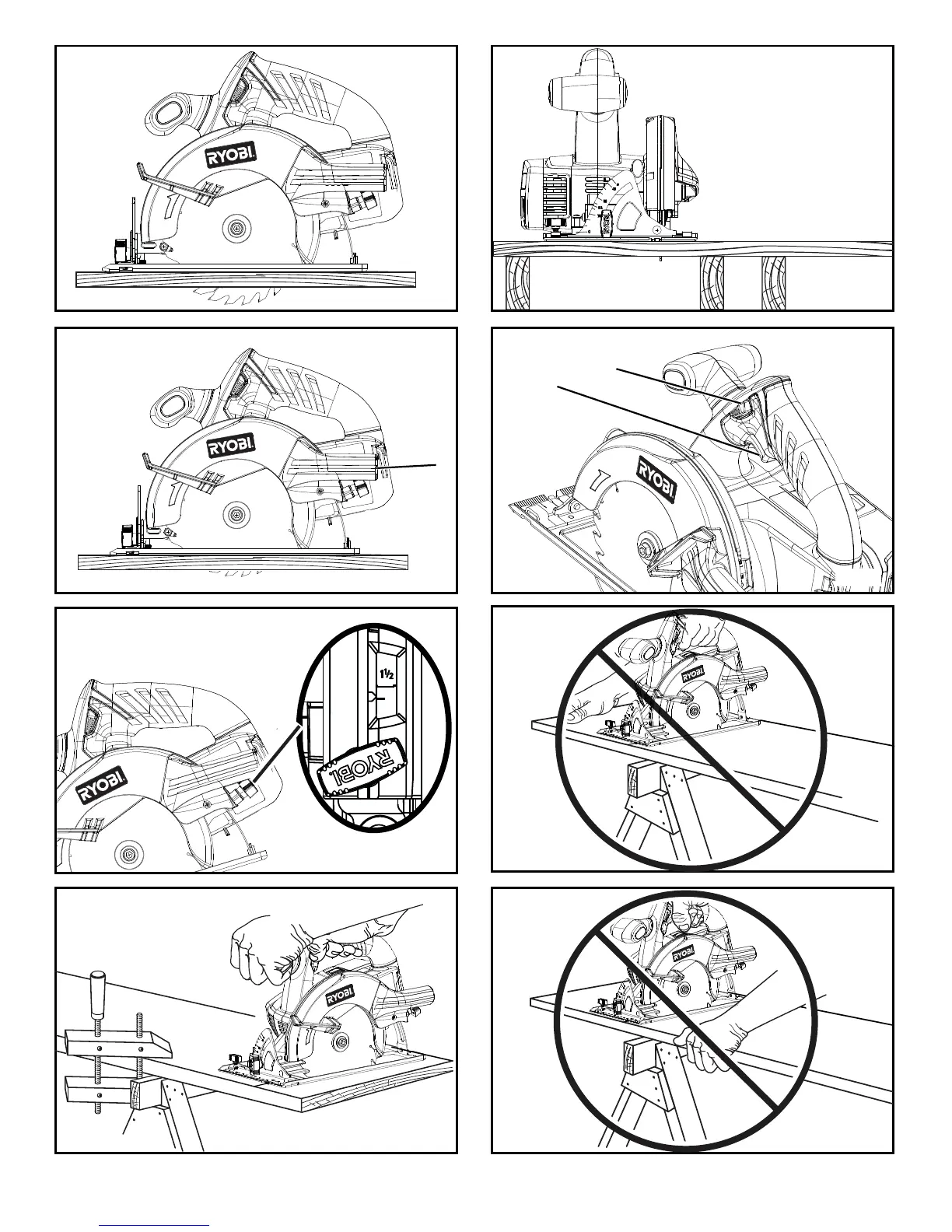 RYOBI

RYOBI

RYOBI

RYOBI

$1\frac{1}{2}$

RYOBI

RYOBI

RYOBI

RYOBI