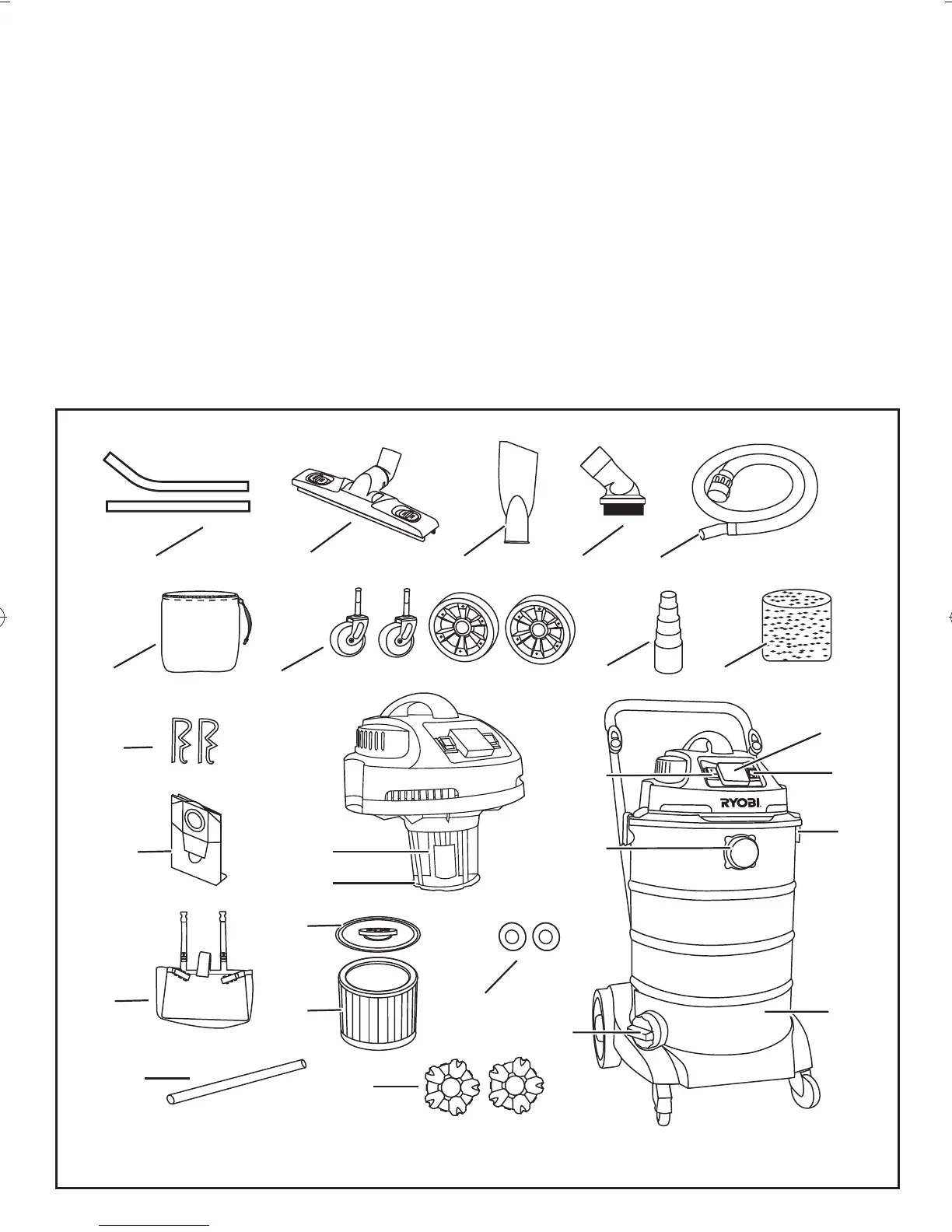 RYOBI