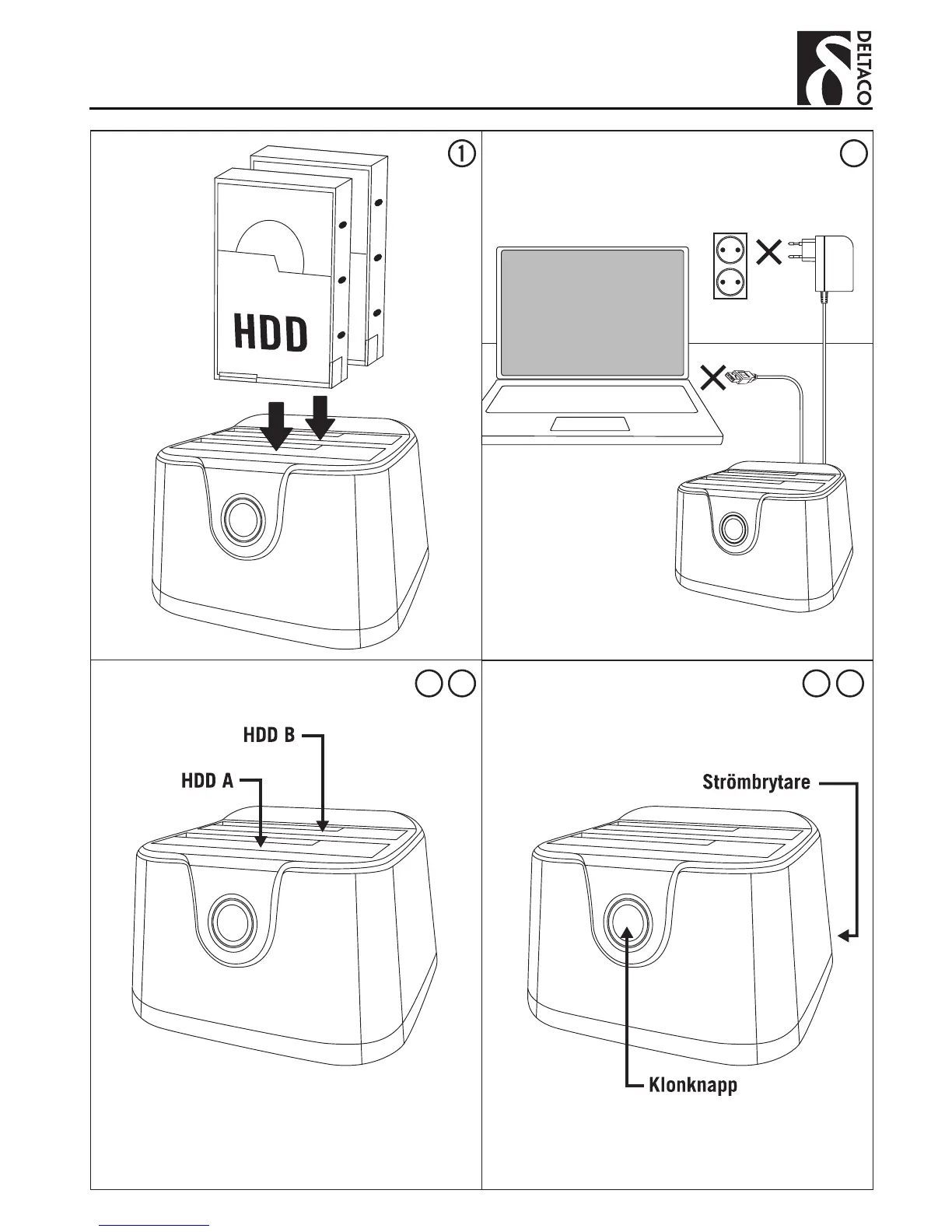 DELTACO

①

HDD

HDD B

HDD A

Strömbrytare

Klonknapp