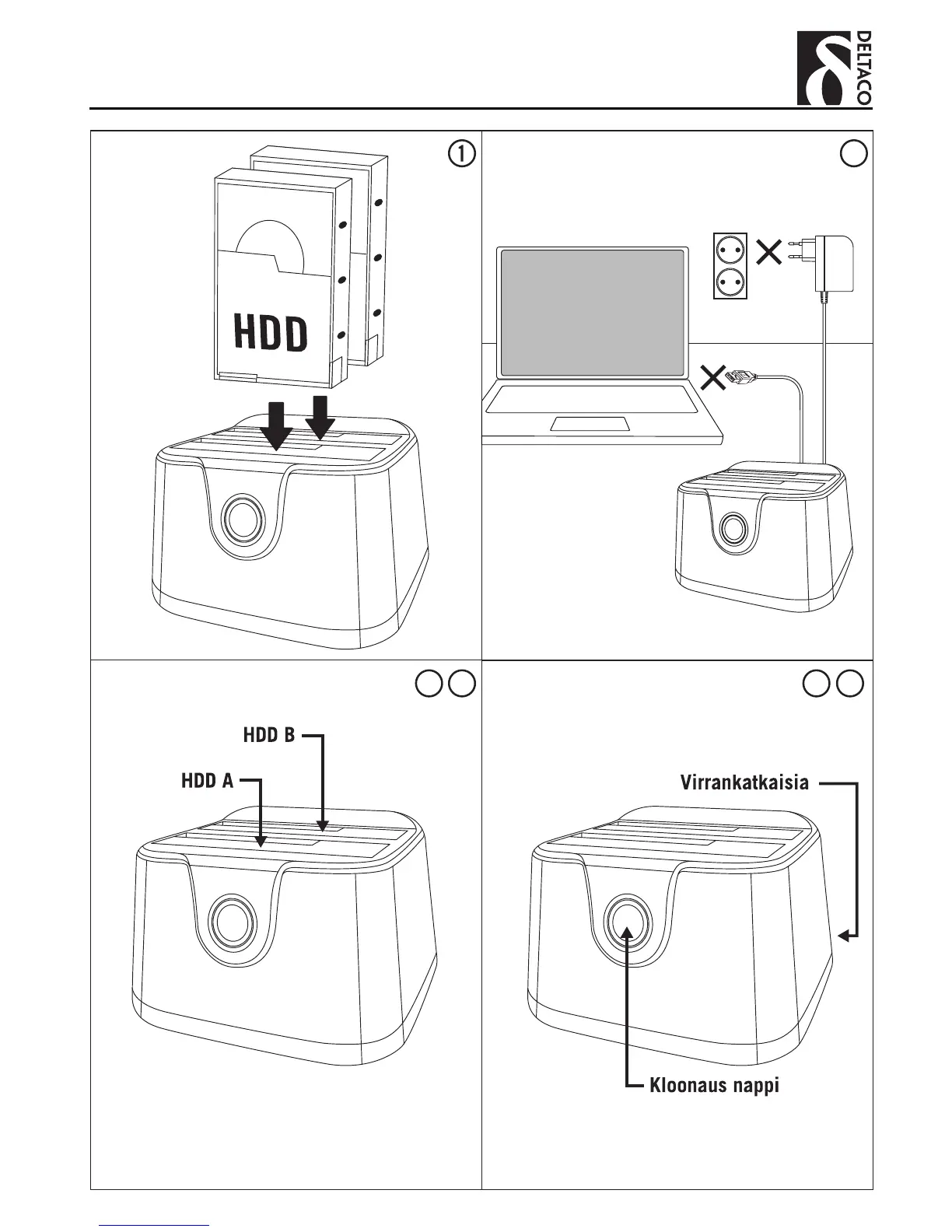 DELTACO

①

HDD

HDD B

HDD A

Virrankatkaisia

Kloonaus nappi