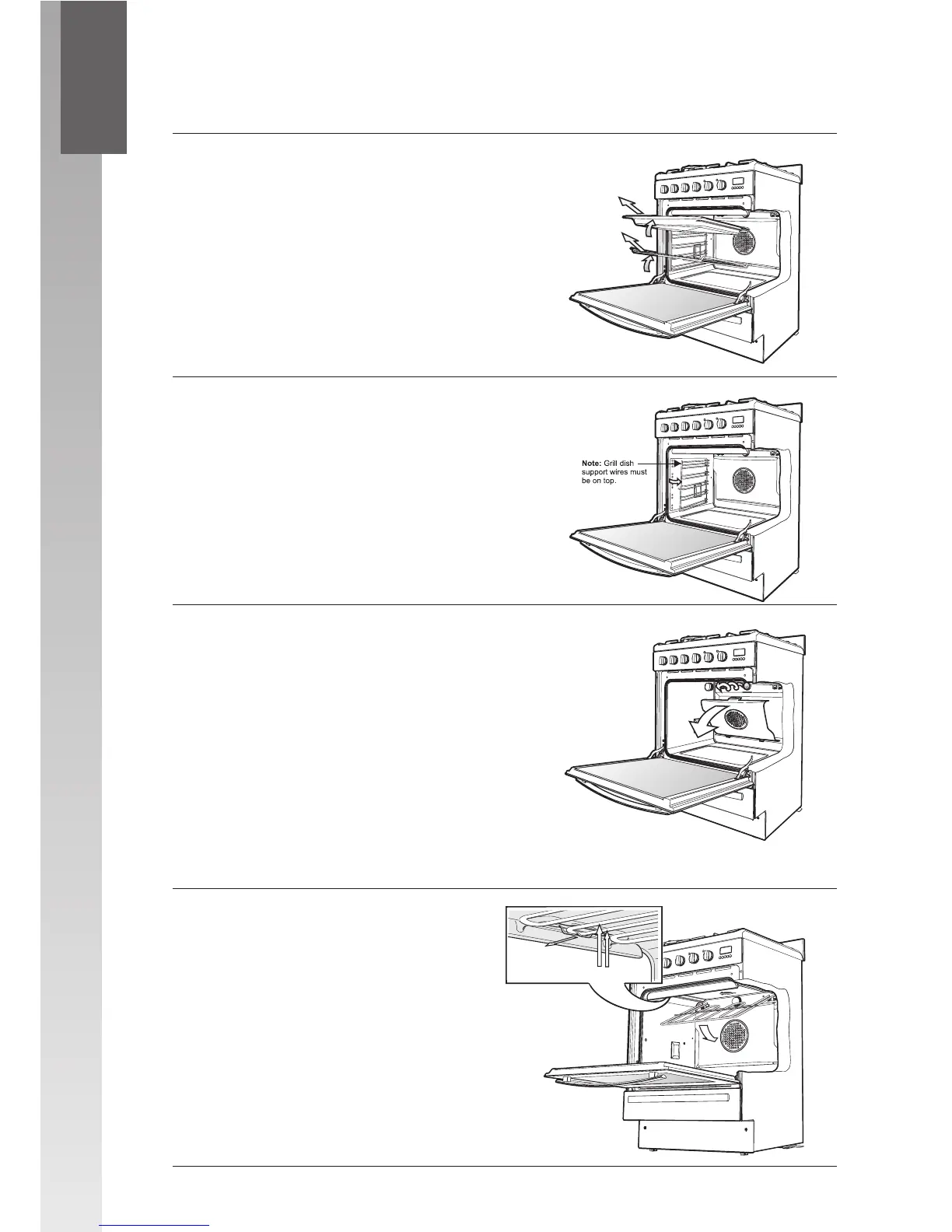 Note: Grill dish support wires must be on top.