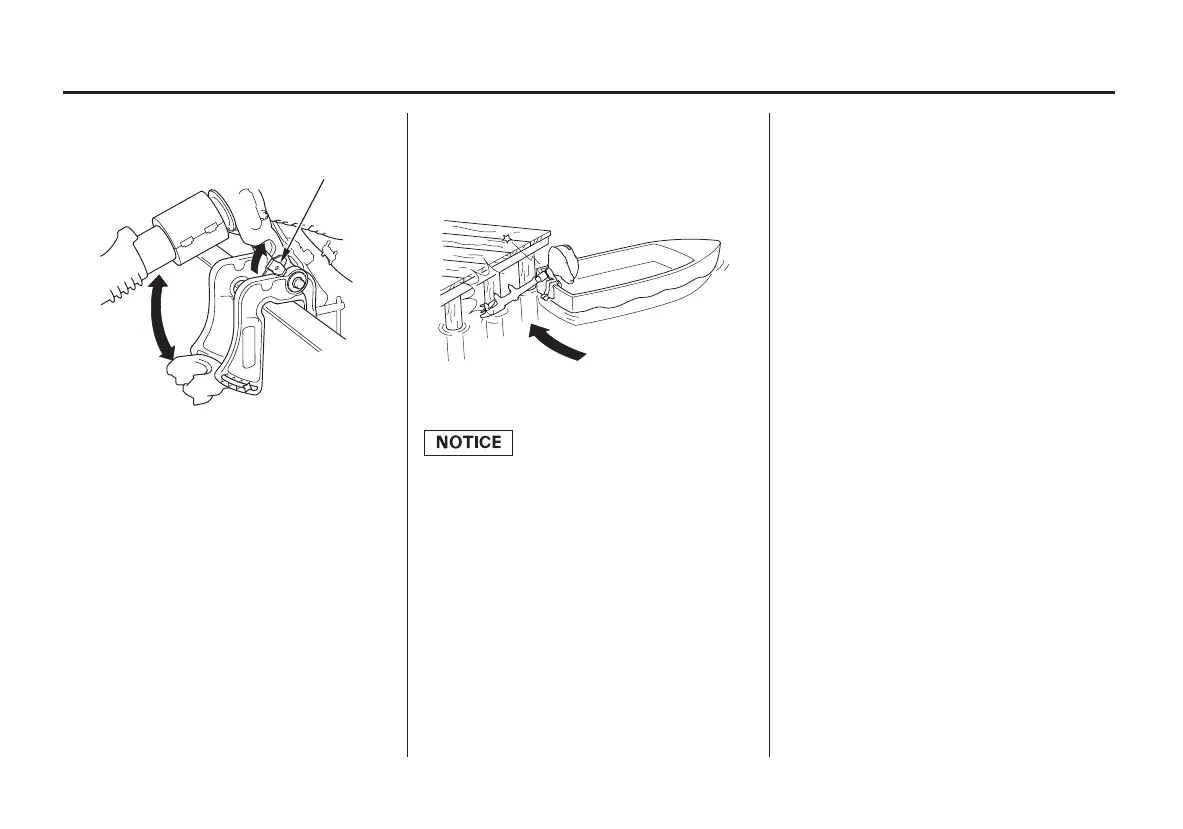 NOTICE