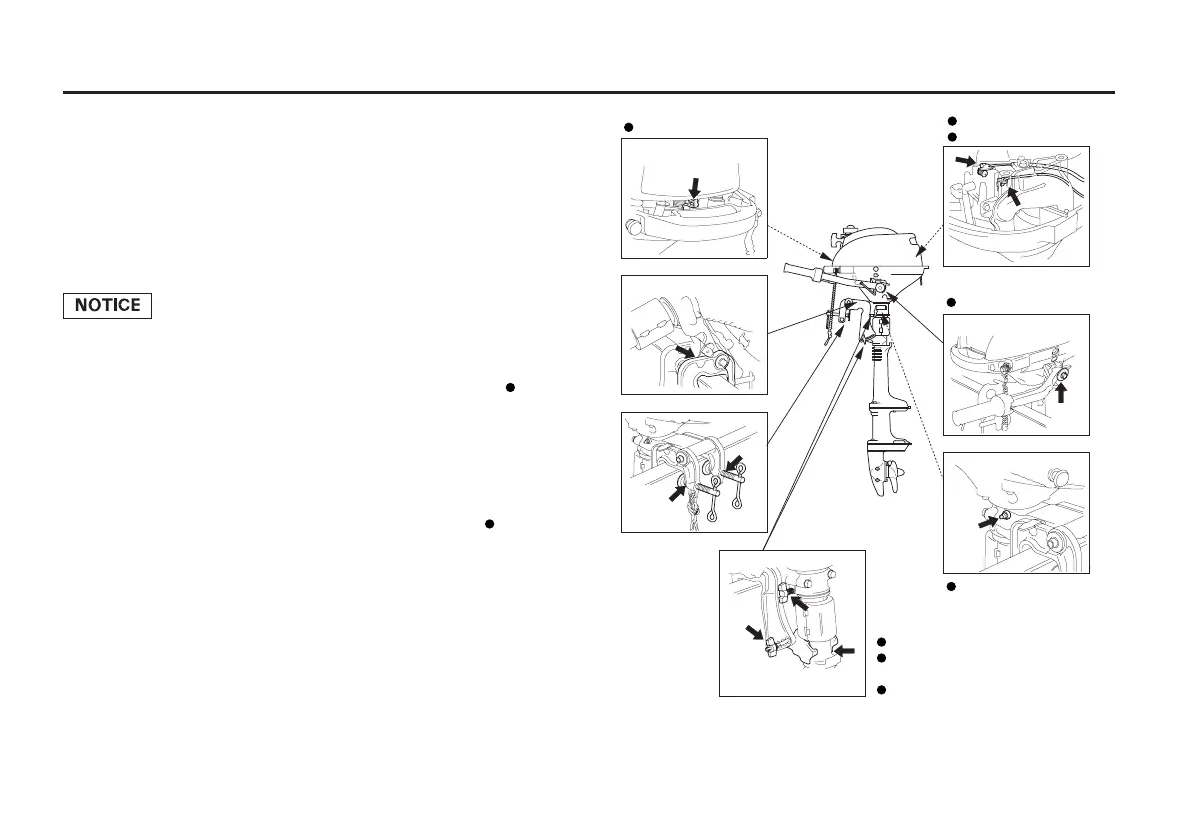 NOTICE