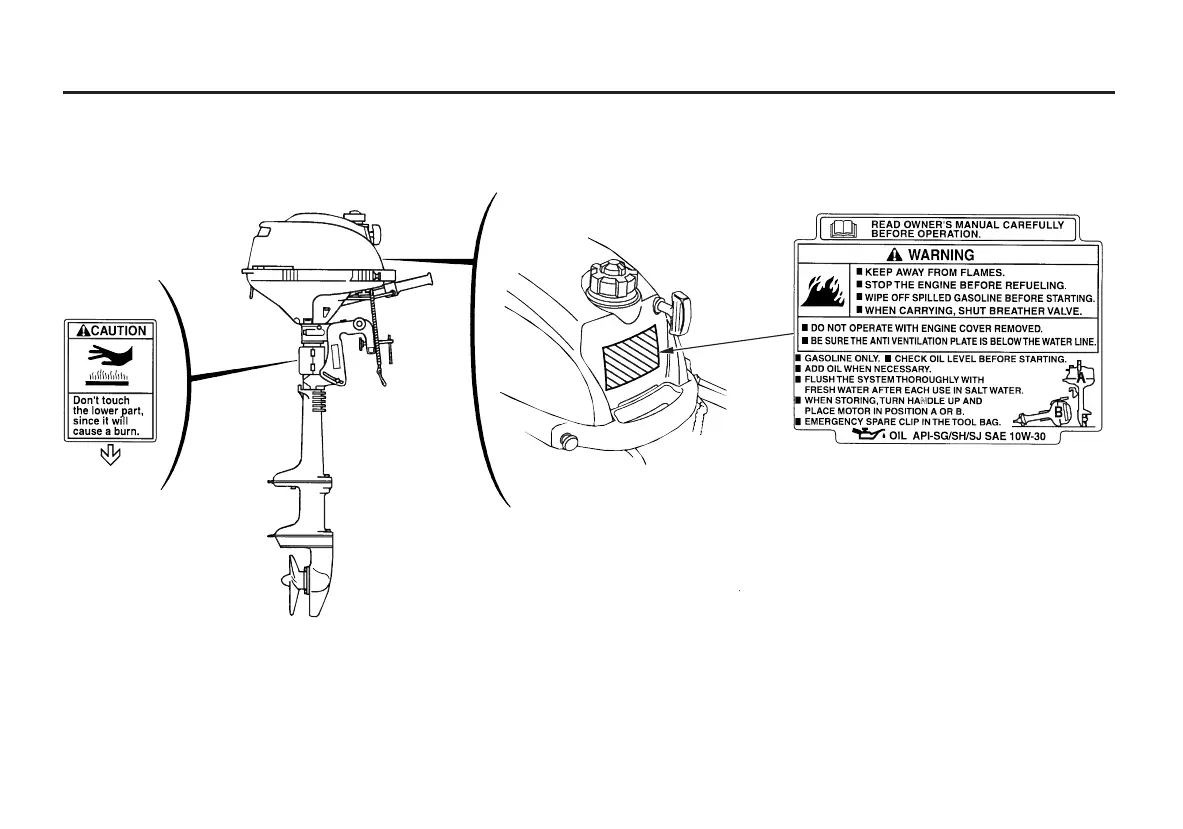 CAUTION

Don't touch the lower part, since it will cause a burn.

READ OWNER'S MANUAL CAREFULLY BEFORE OPERATION.

WARNING

■ KEEP AWAY FROM FLAMES.
■ STOP THE ENGINE BEFORE REFUELING.
■ WIPE OFF SPILLED GASOLINE BEFORE STARTING.
■ WHEN CARRYING, SHUT BREATHER VALVE.

■ DO NOT OPERATE WITH ENGINE COVER REMOVED.
■ BE SURE THE ANTI VENTILATION PLATE IS BELOW THE WATER LINE.

■ GASOLINE ONLY. ■ CHECK OIL LEVEL BEFORE STARTING.
■ ADD OIL WHEN NECESSARY.
■ FLUSH THE SYSTEM THOROUGHLY WITH FRESH WATER AFTER EACH USE IN SALT WATER.
■ WHEN STORING, TURN HANDLE UP AND PLACE MOTOR IN POSITION A OR B.
■ EMERGENCY SPARE CLIP IN THE TOOL BAG.

A

B

OIL API-SG/SH/SJ SAE 10W-30