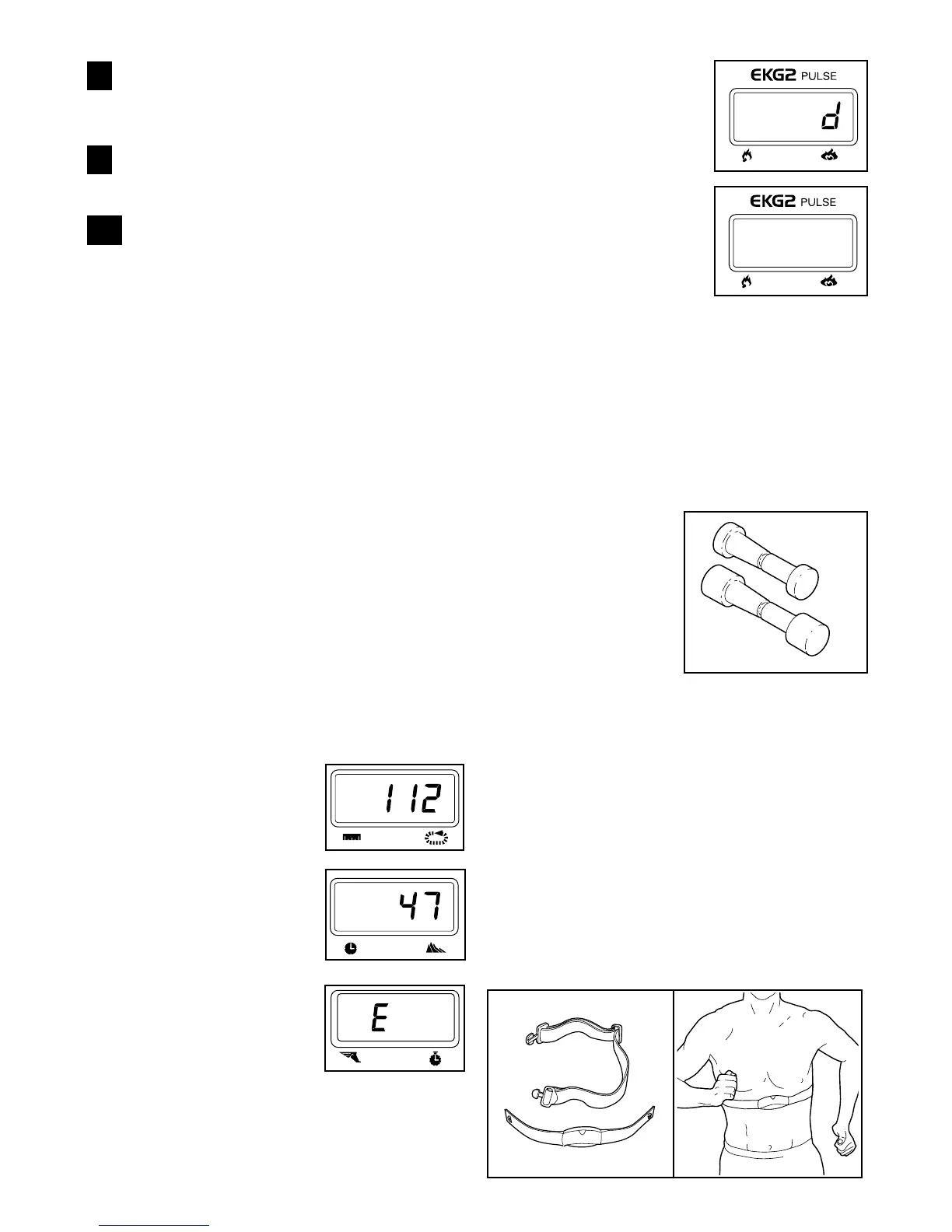 EKG2 PULSE

d

EKG2 PULSE

112

47

E