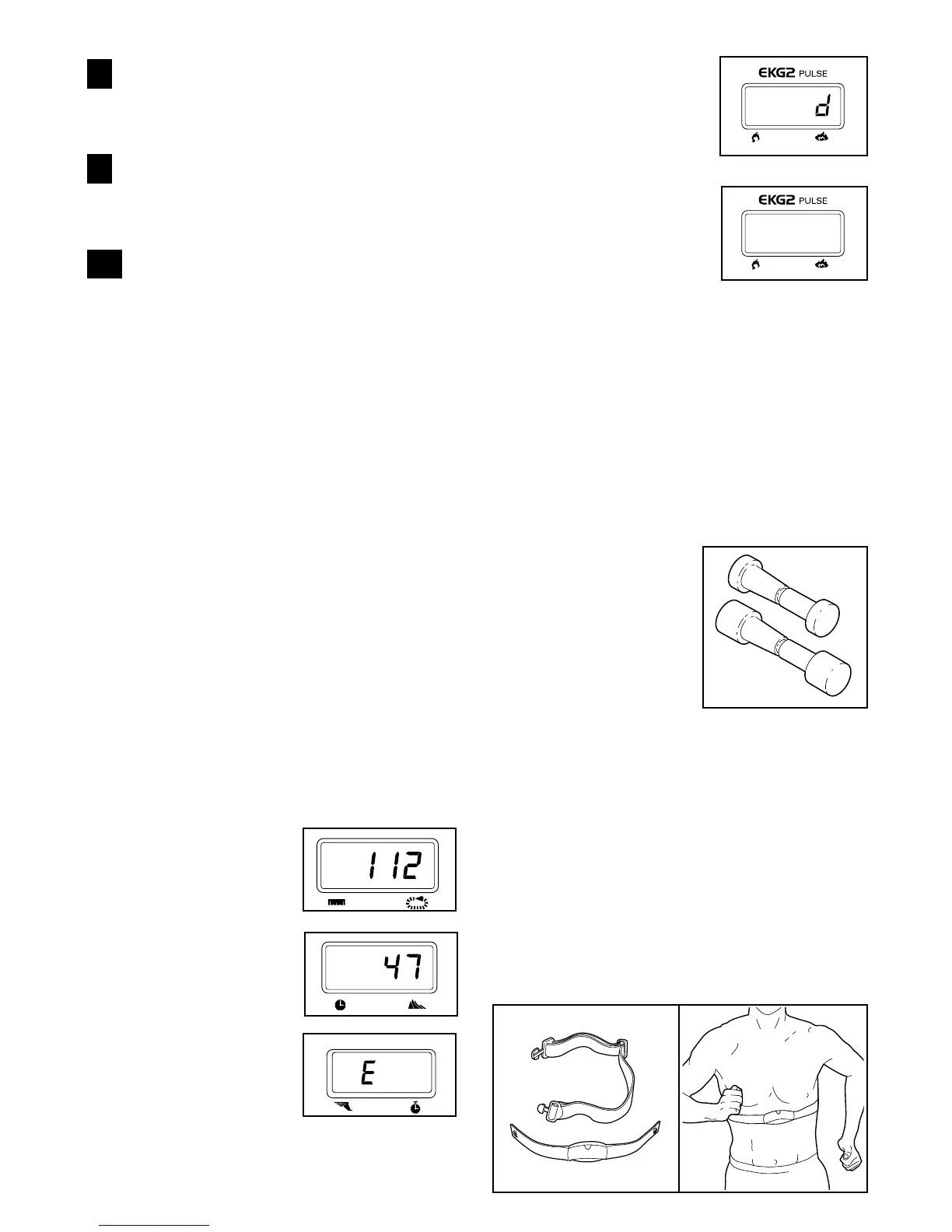 EKG2 PULSE

d

EKG2 PULSE

112

47

E