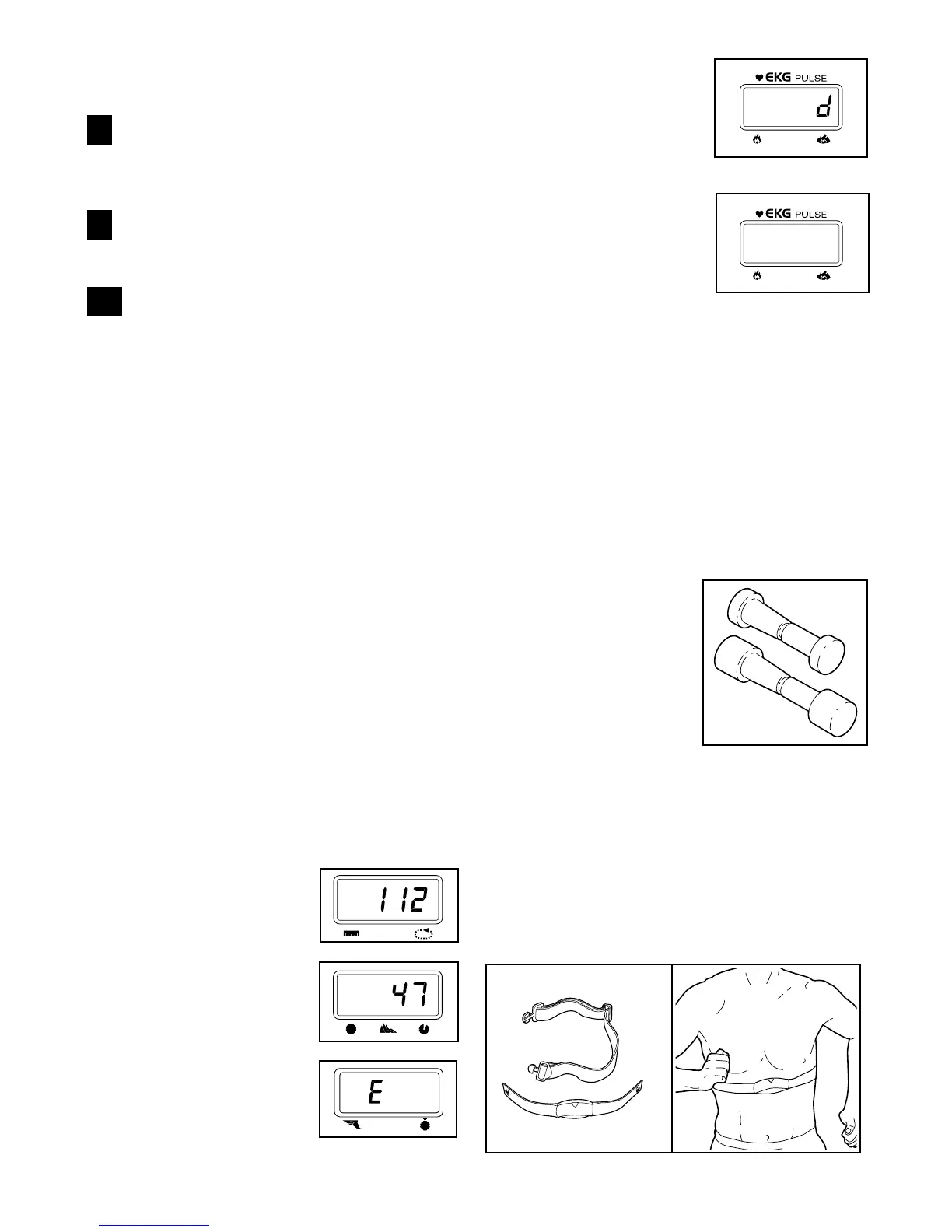 EKG PULSE

d

EKG PULSE

112

47

E