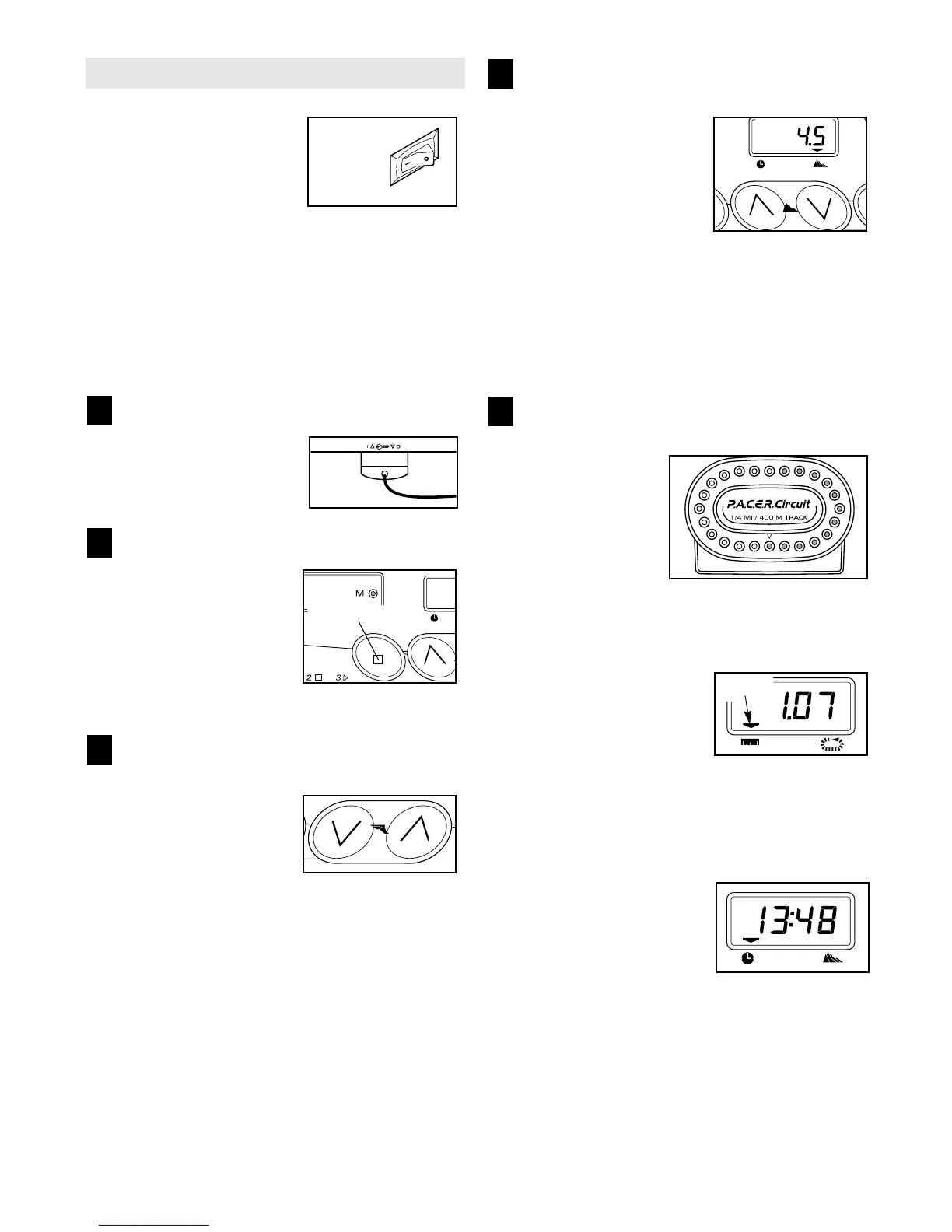 4.5

M

2 3

P.A.C.E.R. Circuit
1/4 MI / 400 M TRACK

1.07

13:48