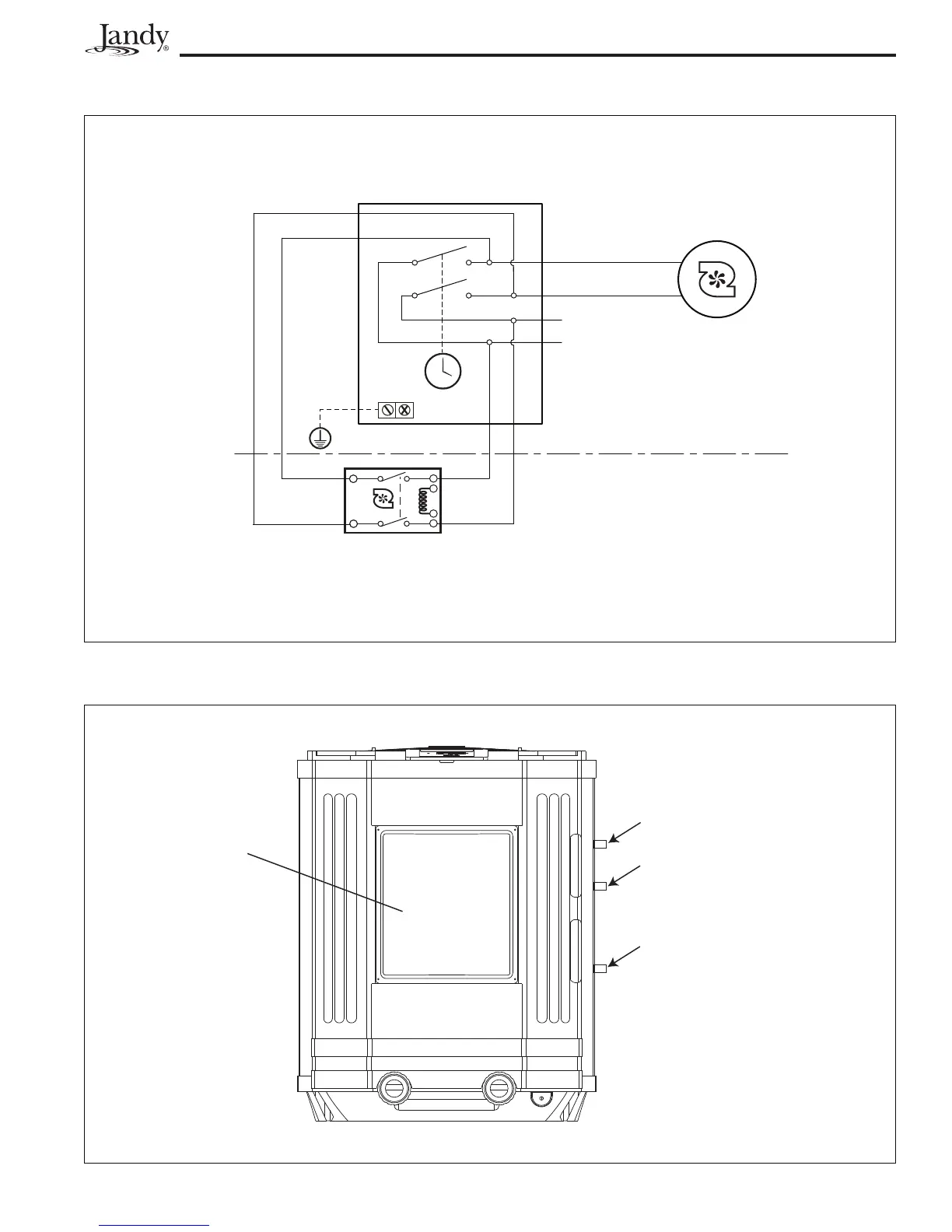 Jandy®