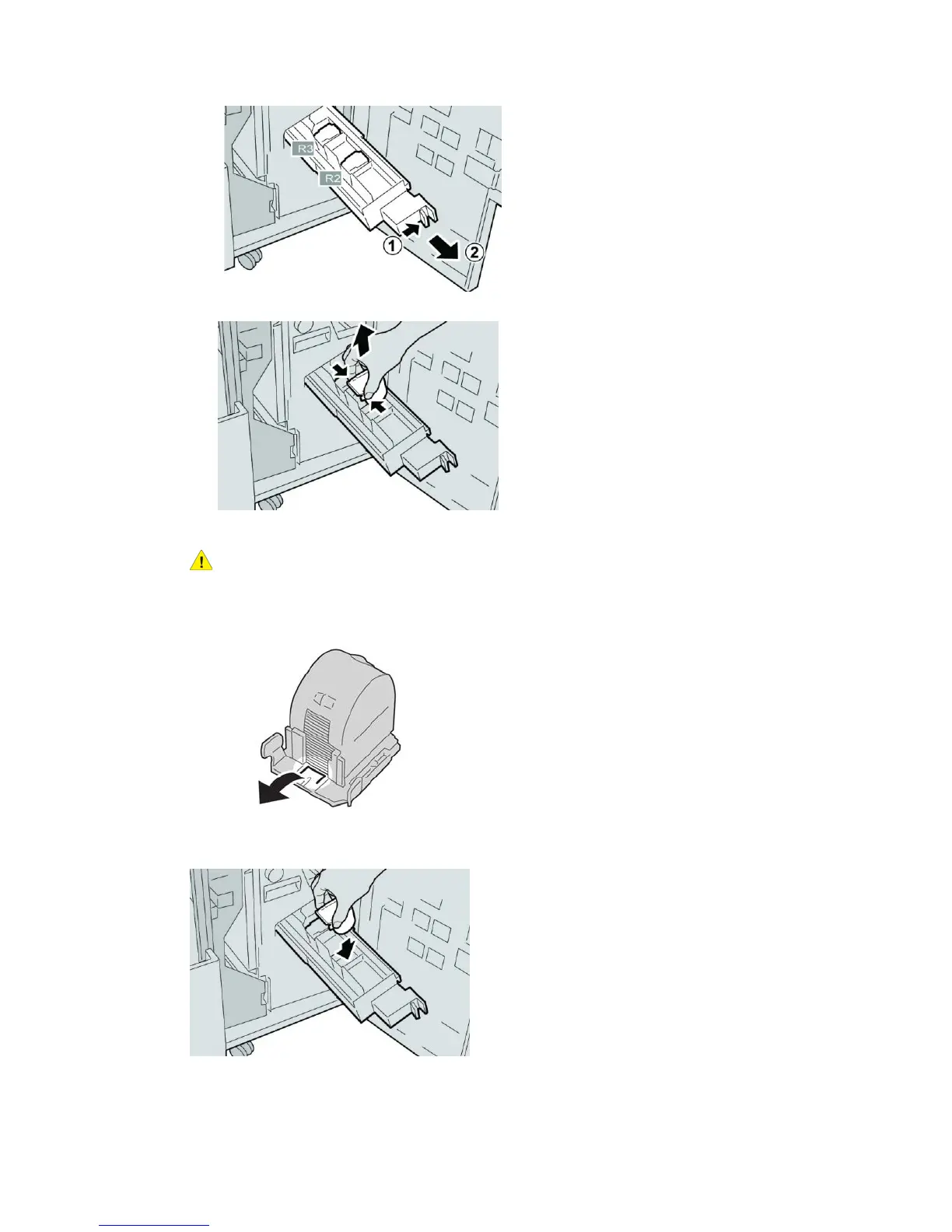 R3

R2

1

2