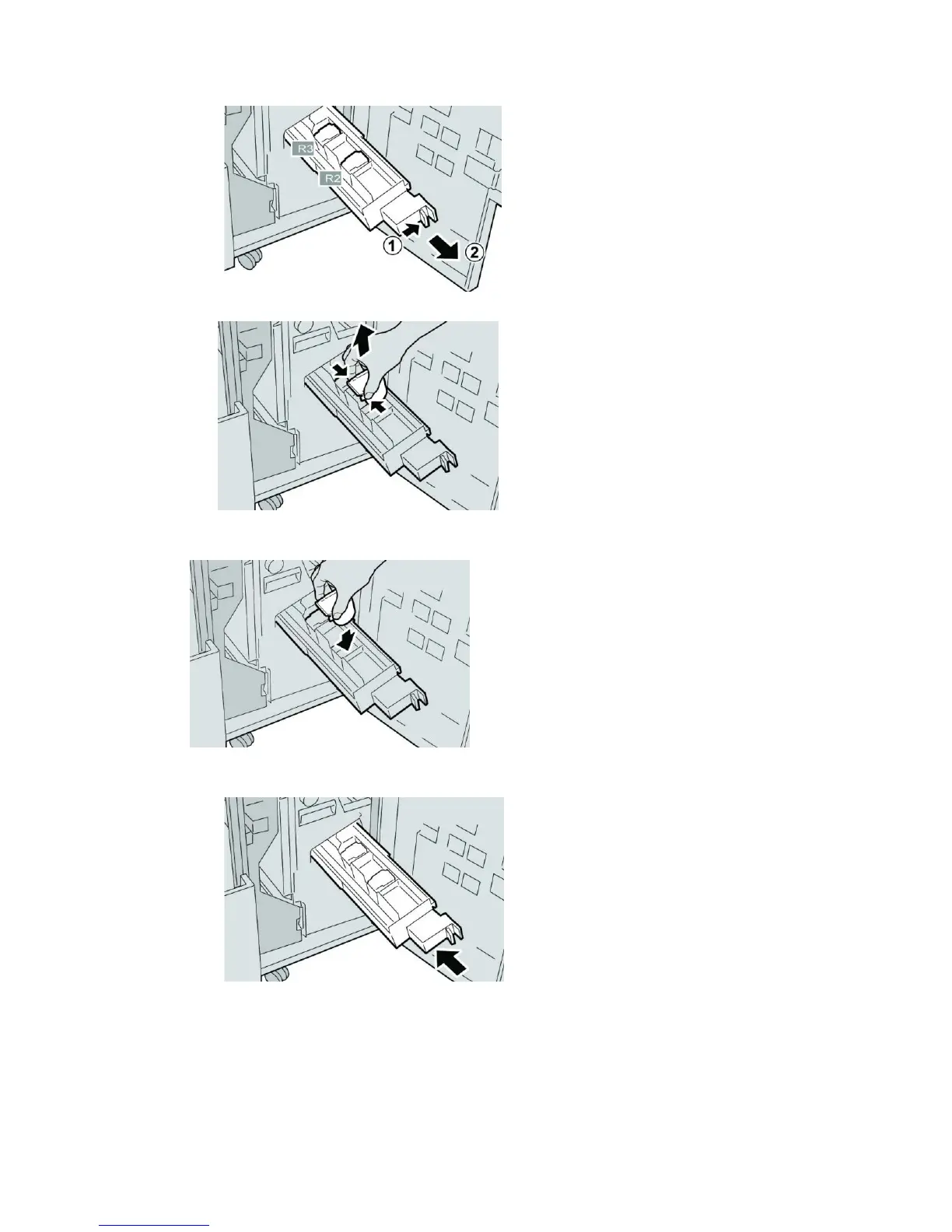 R3
R2
1
2