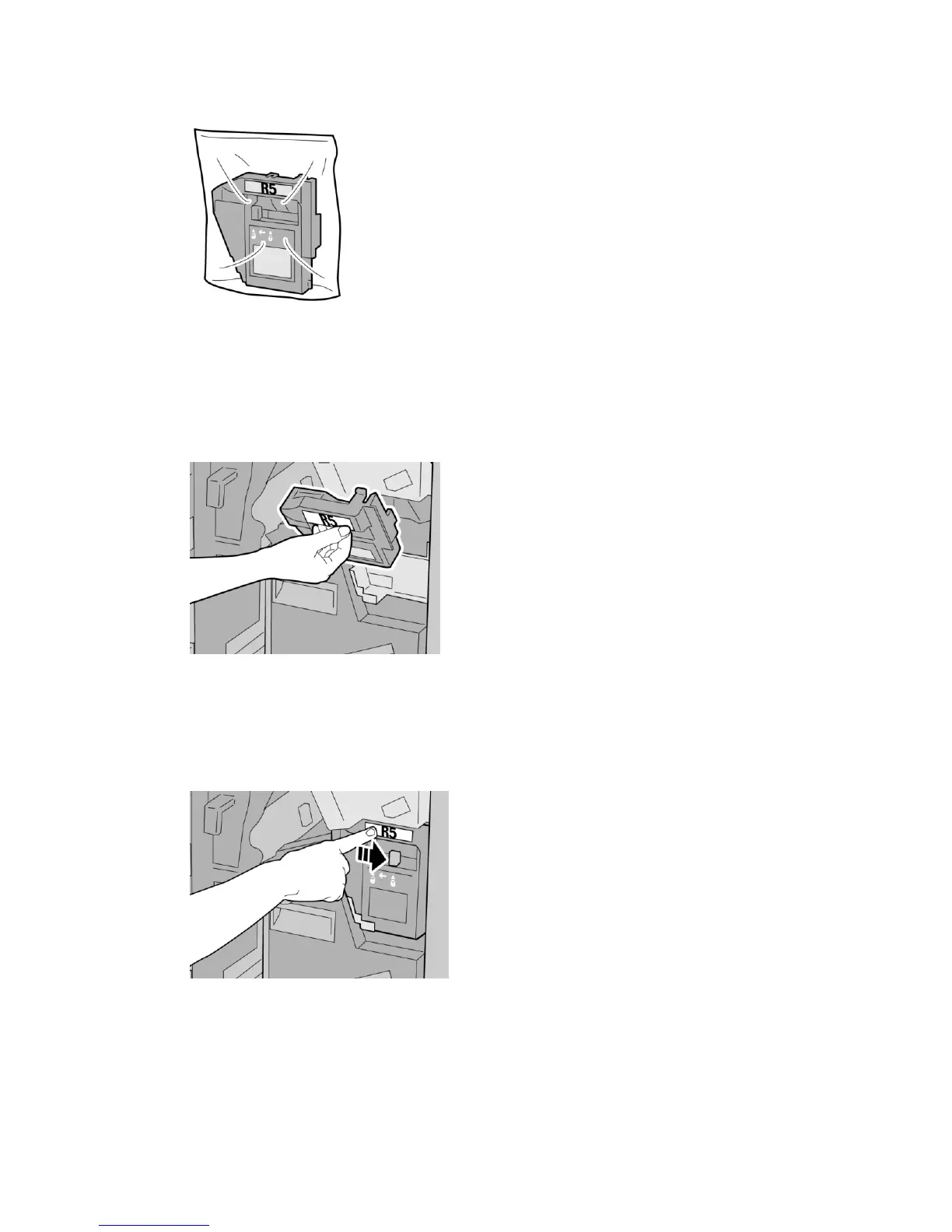 R5

R5

R5