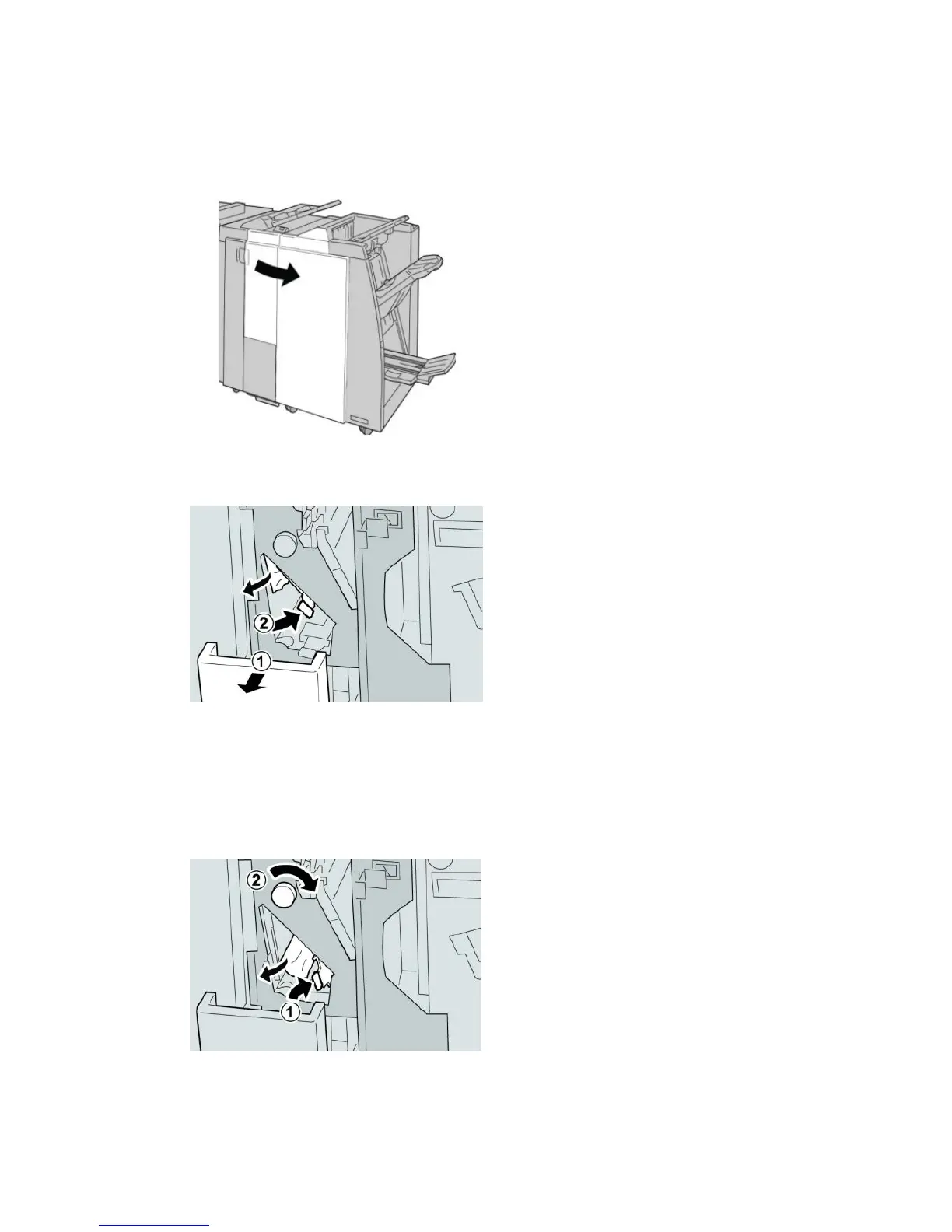 2

1

2

1