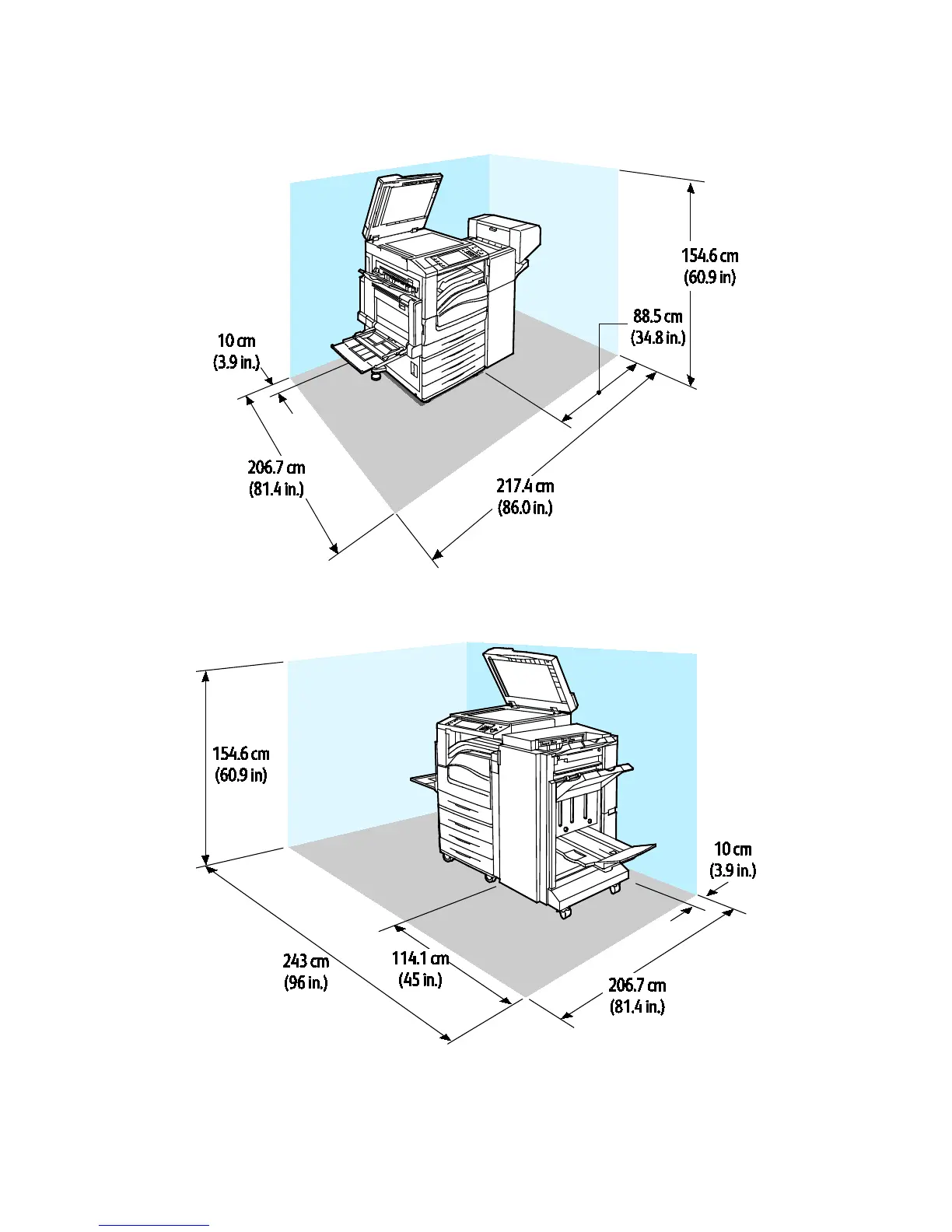 154.6 cm
(60.9 in)

88.5 cm
(34.8 in.)

10 cm
(3.9 in.)

206.7 cm
(81.4 in.)

217.4 cm
(86.0 in.)

154.6 cm
(60.9 in)

10 cm
(3.9 in.)

243 cm
(96 in.)

114.1 cm
(45 in.)

206.7 cm
(81.4 in.)