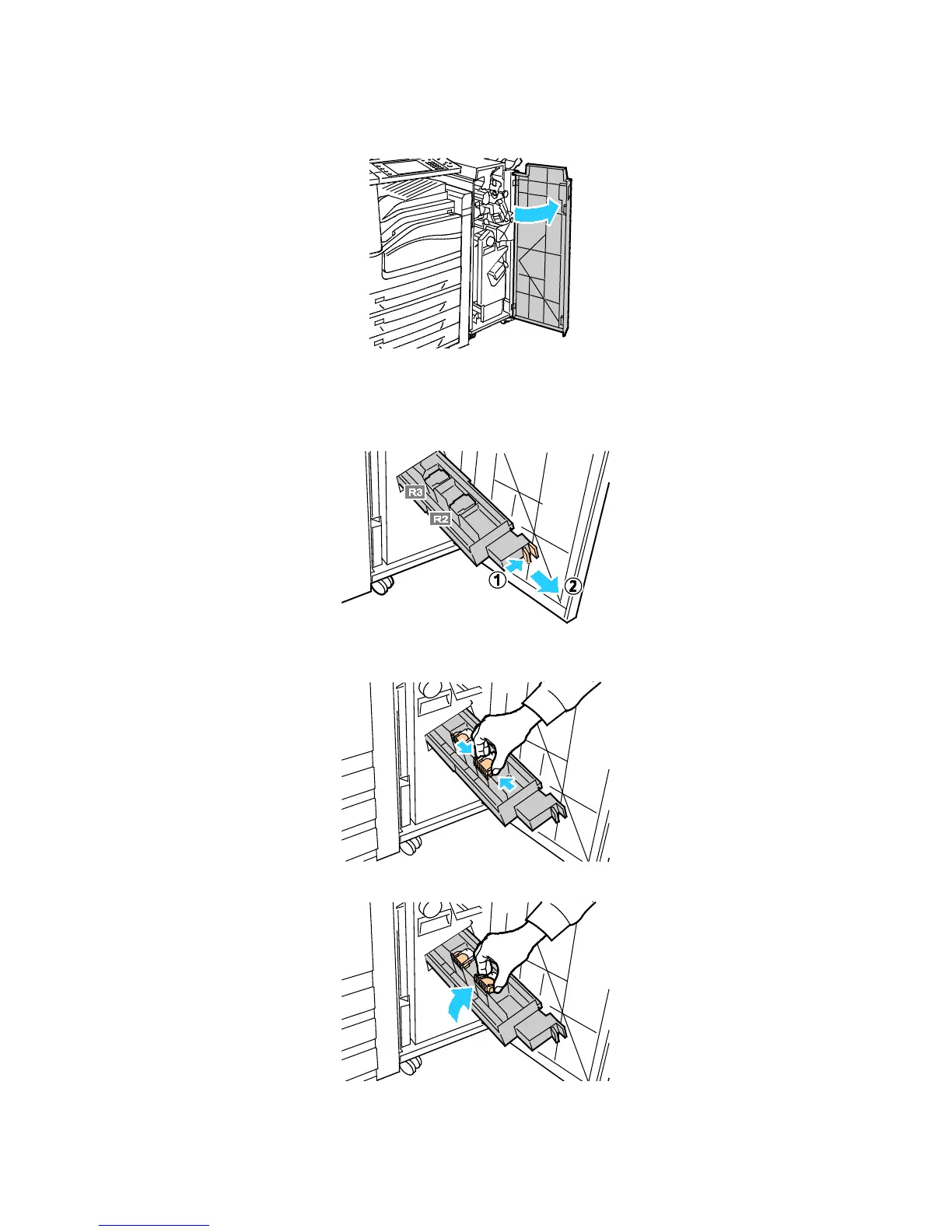 R3

R2

1

2