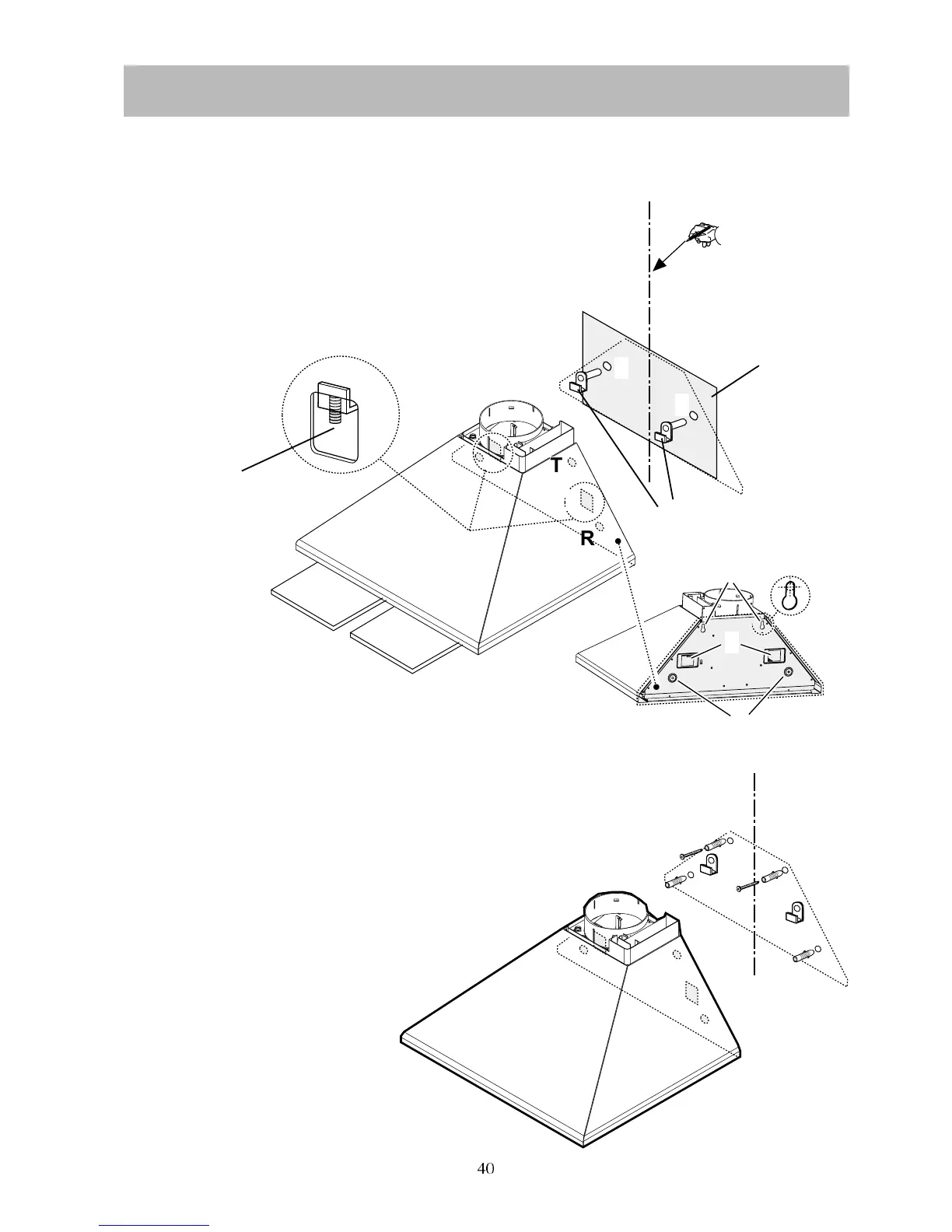 T

R

40