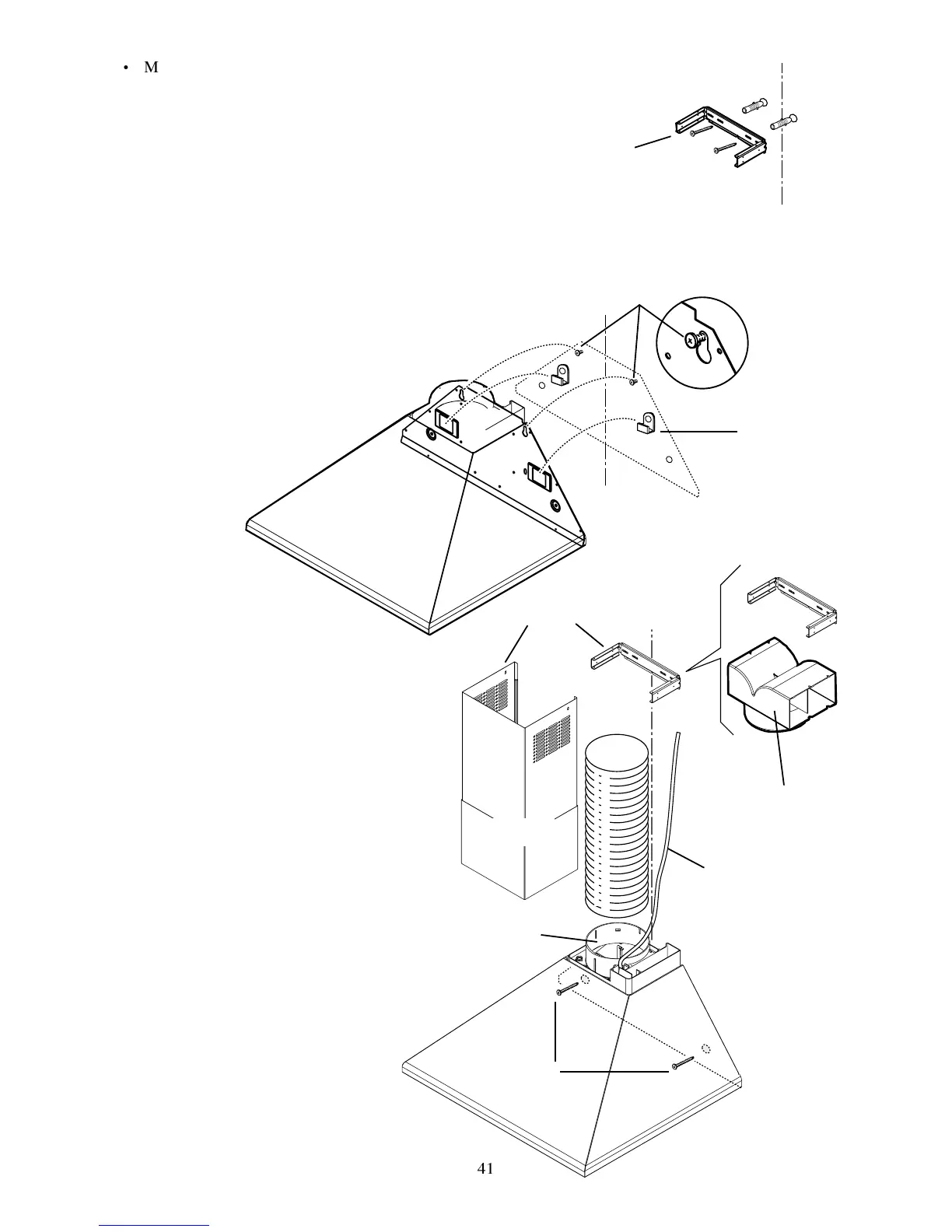 • M

41