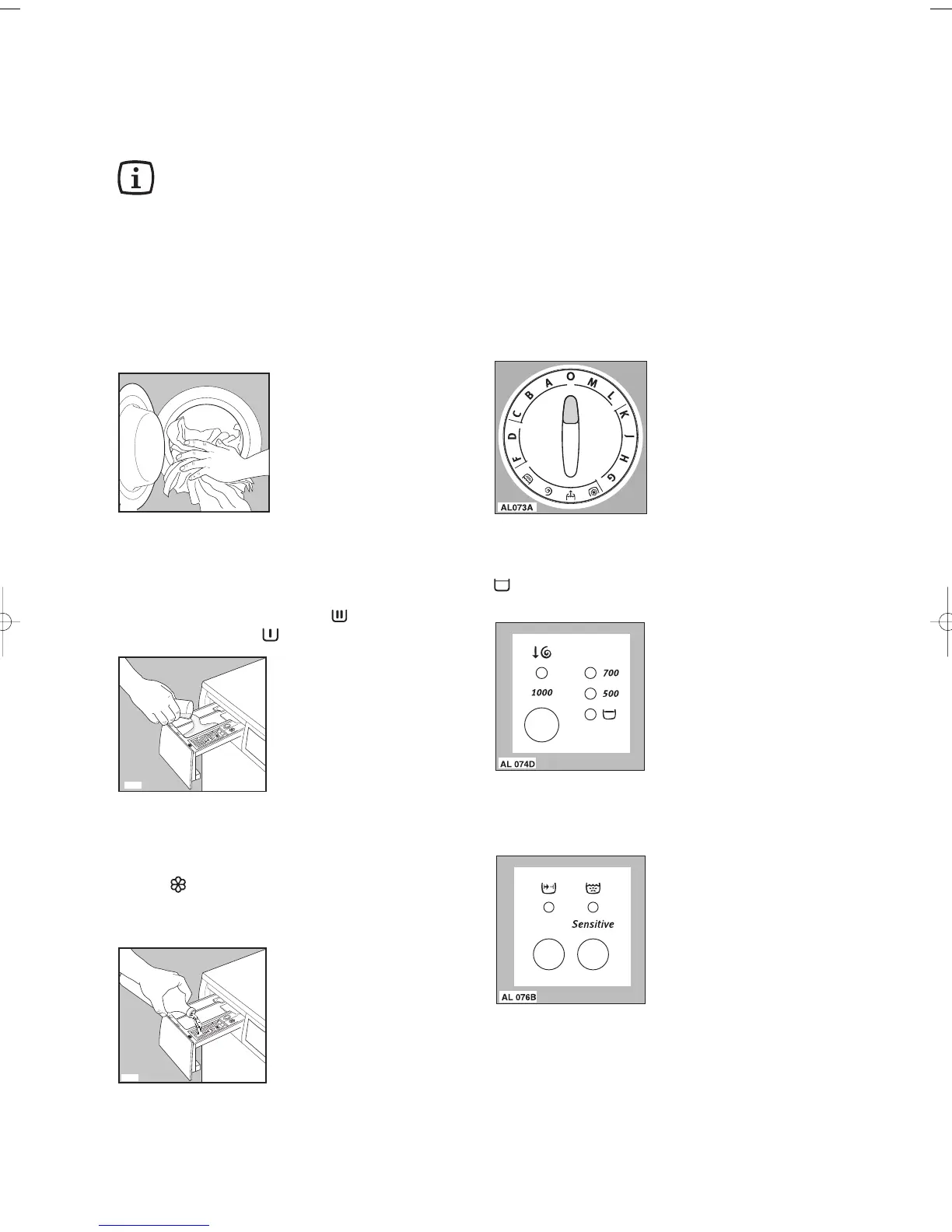 O M L K J H G F D C B A

AL073A

1000

700

500

AL 074D

Sensitive

AL 076B