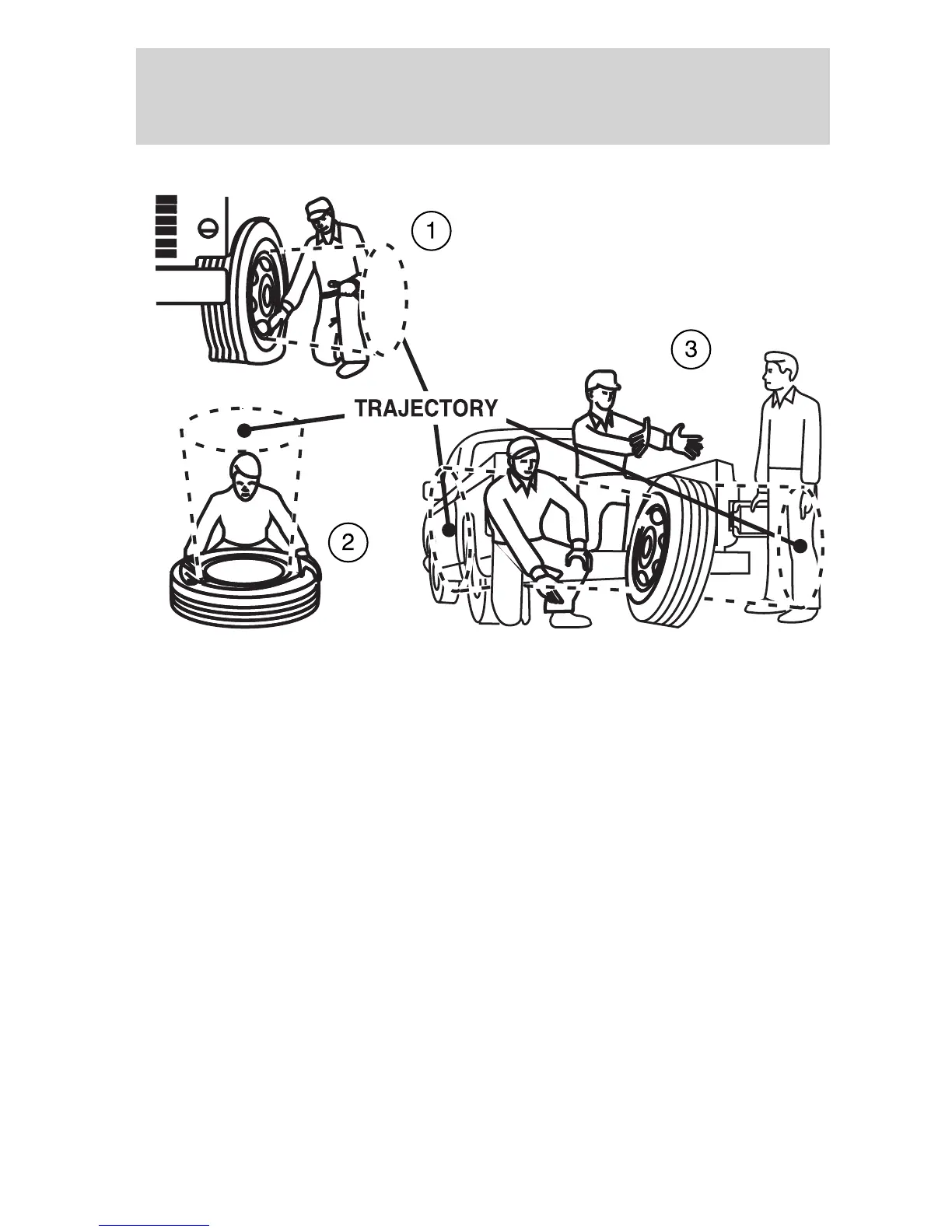 1

3

TRAJECTORY

2