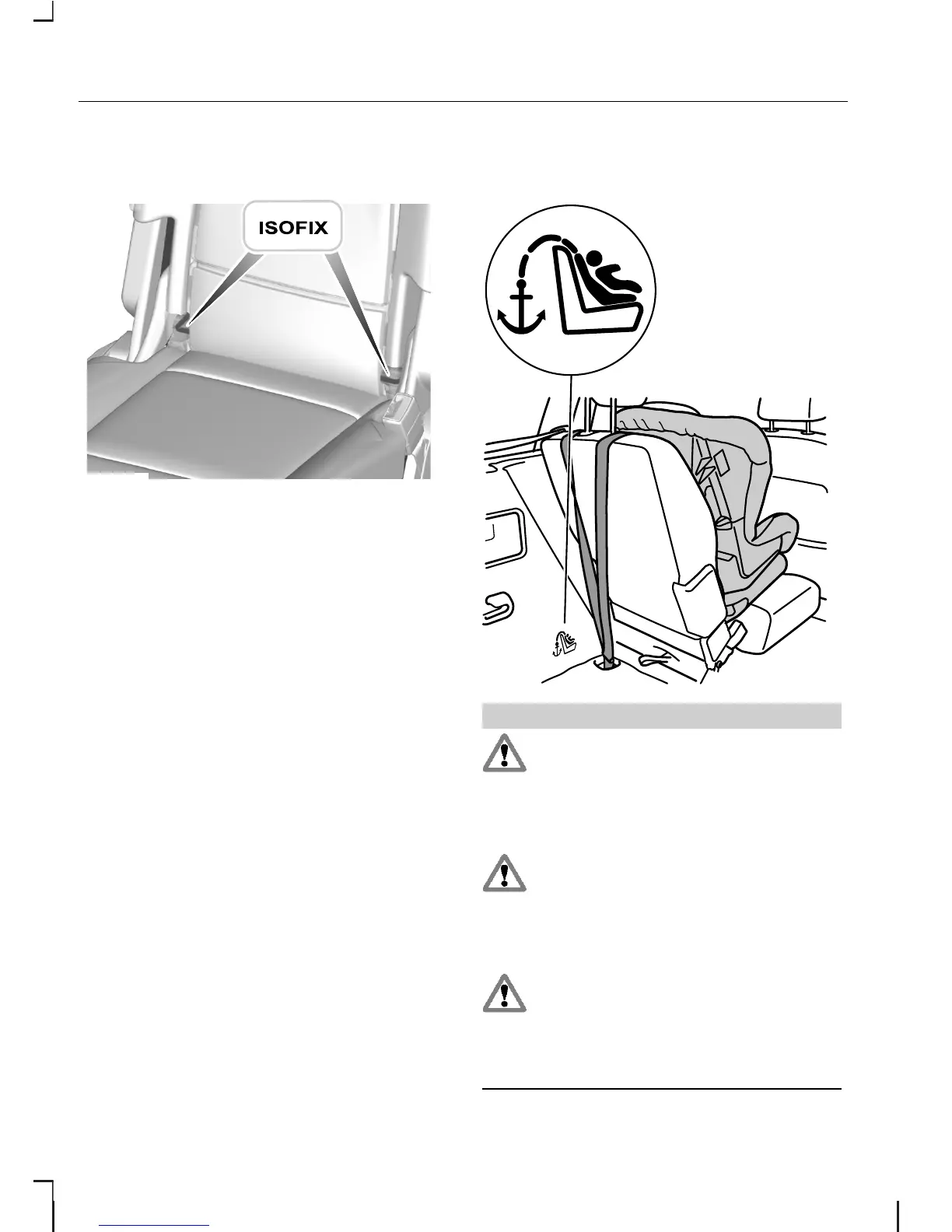 ISOFIX