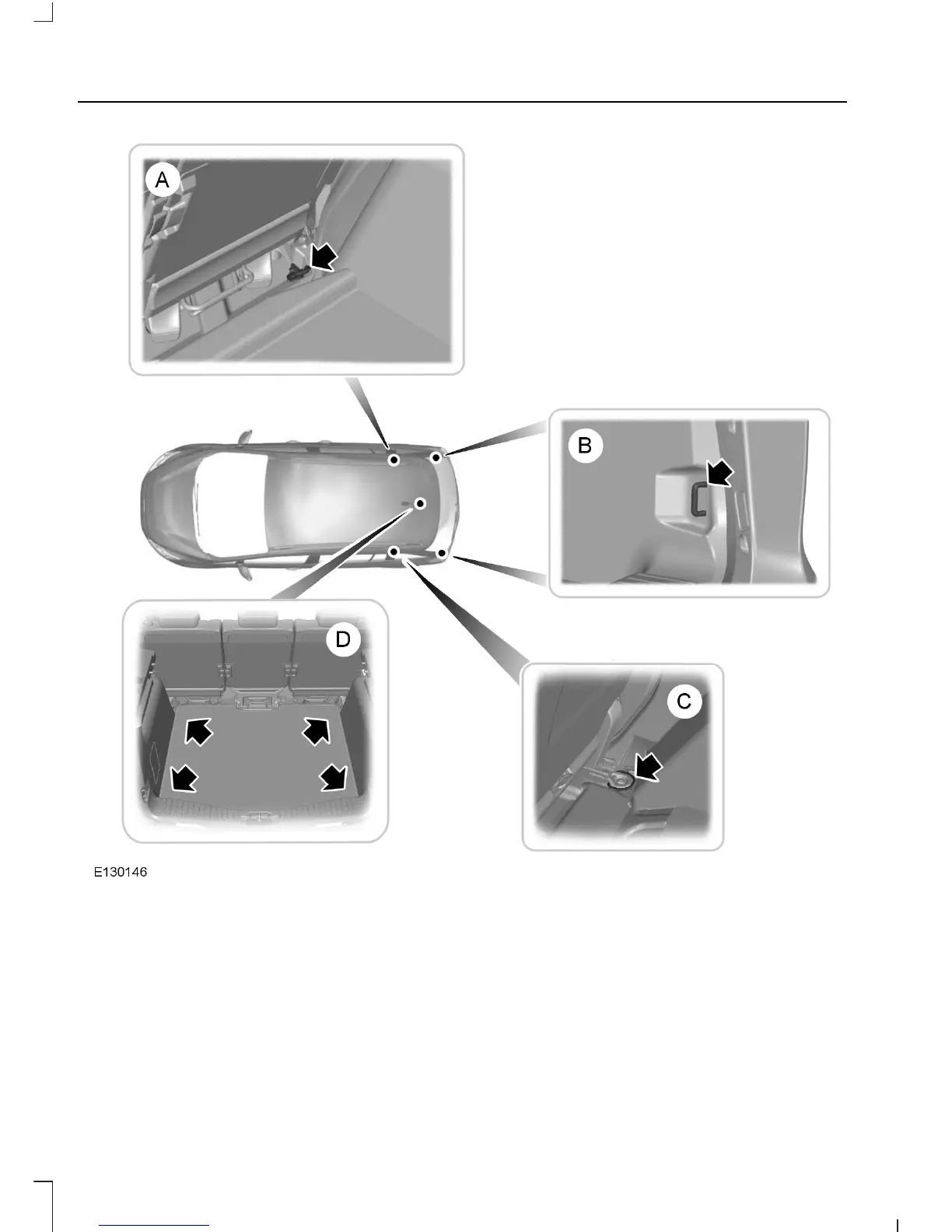 A

B

D

C

E130146