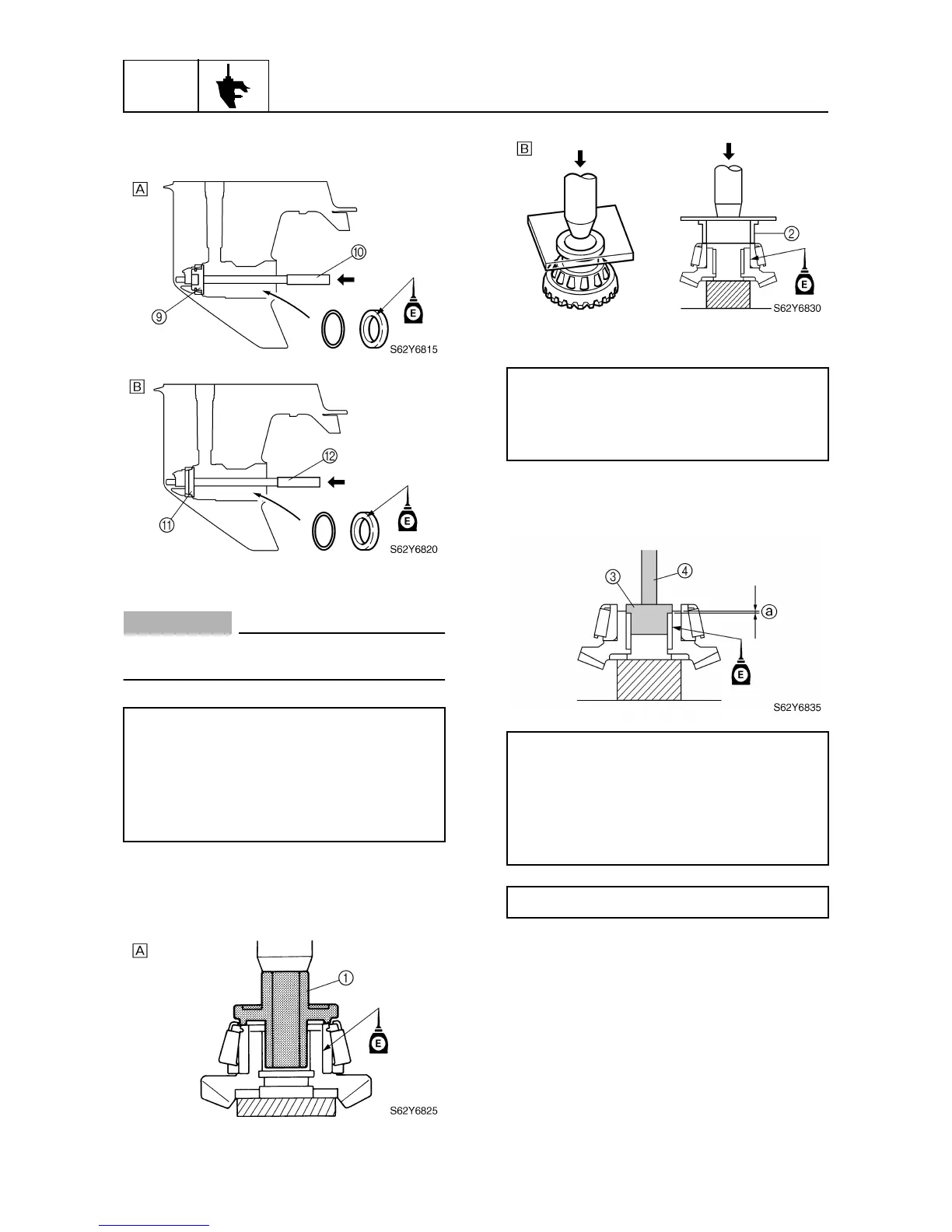 A

⑩

⑨

E

S62Y6815

B

⑫

⑪

E

S62Y6820

A

①

E

S62Y6825

B

②

E

S62Y6830

③ ④

ⓐ

E

S62Y6835