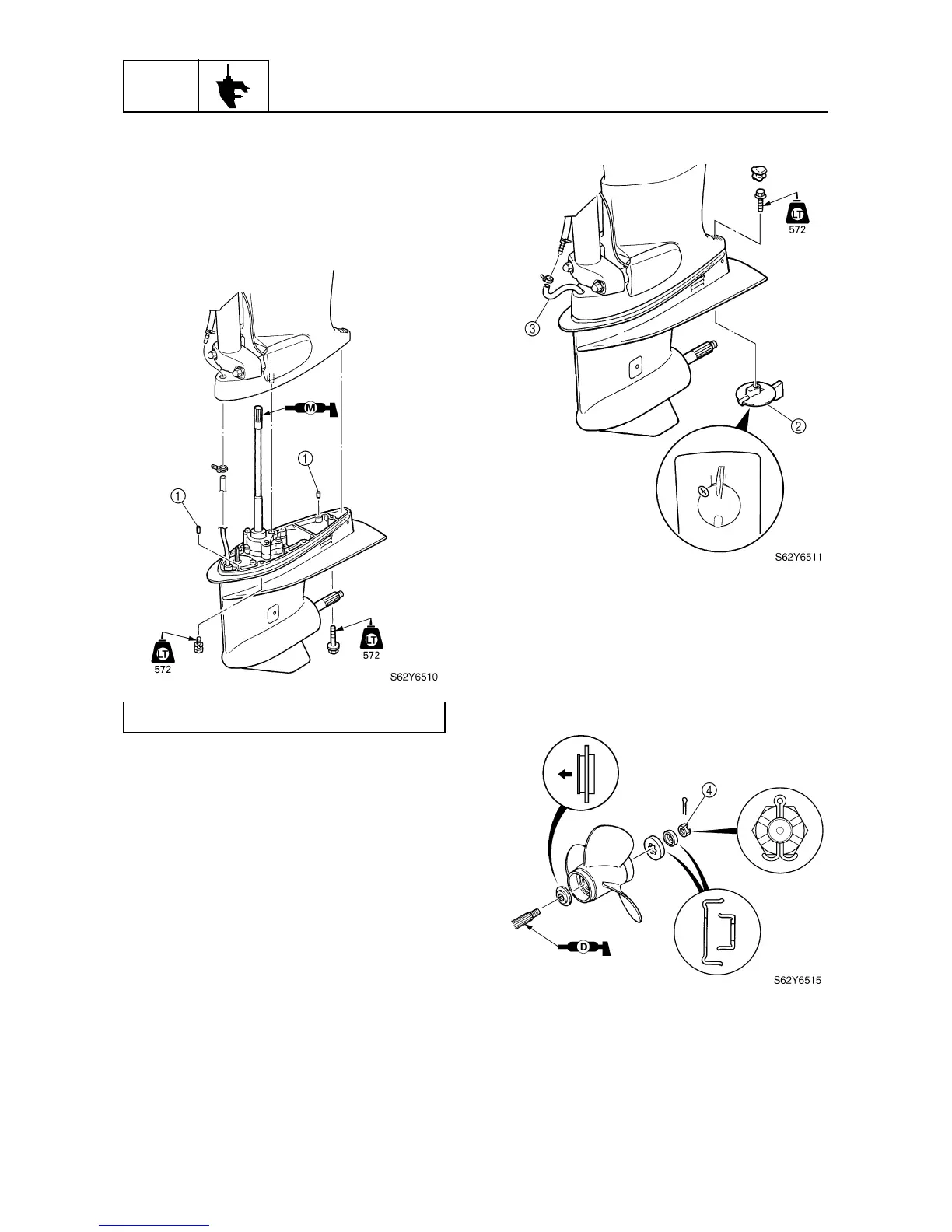 M

1

1

LT
572

LT
572

S62Y6510

LT
572

3

2

S62Y6511

4

D

S62Y6515