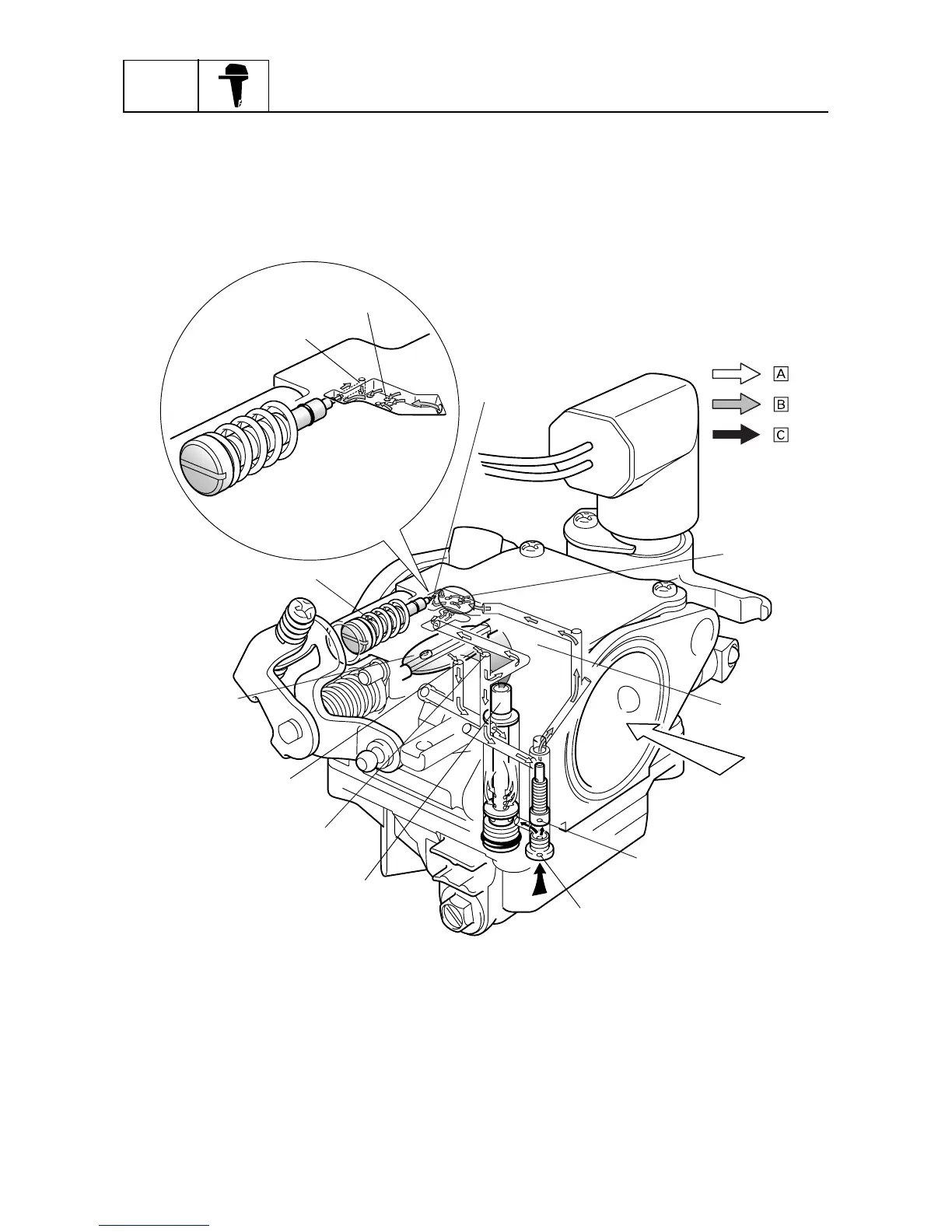 A
B
C