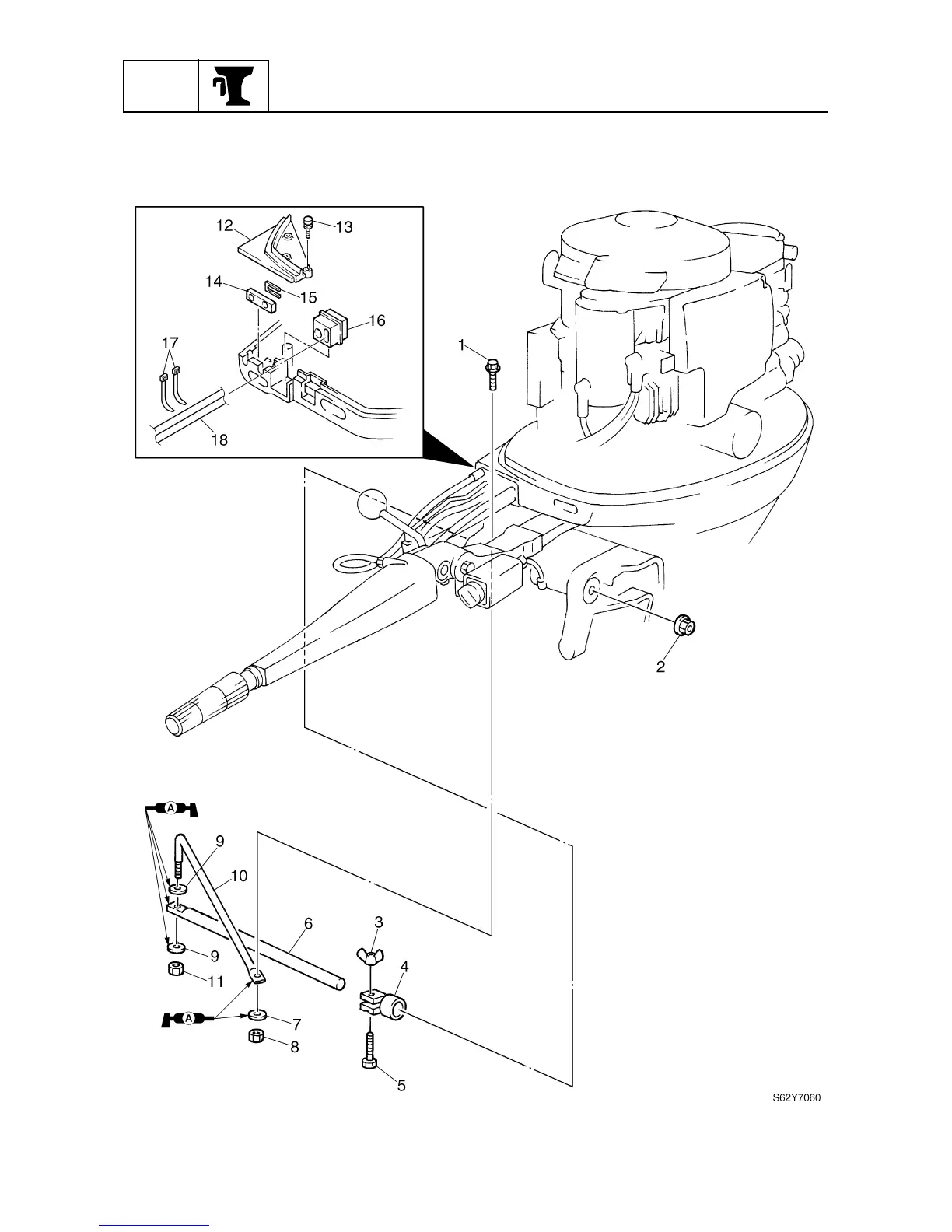 12
13
14
15
16
17
18
1
2
A
9
10
6
3
4
9
11
A
7
8
5
S62Y7060