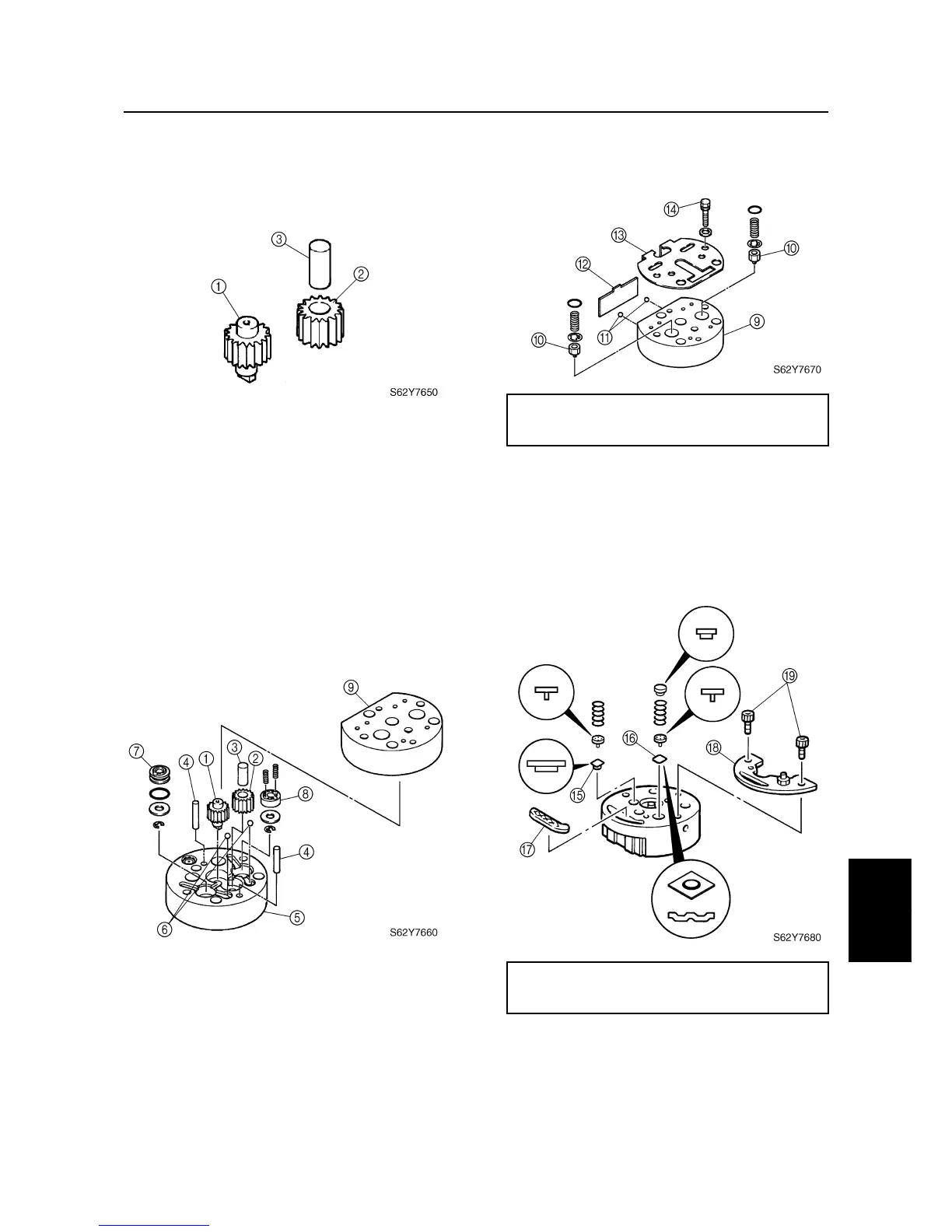 ③
②
①
S62Y7650

⑭
⑬
⑩
⑫
⑪
⑨
⑩
S62Y7670

⑨
⑦
④
①
③
②
⑧
④
⑤
⑥
S62Y7660

⑲
⑯
⑱
⑮
⑰
S62Y7680