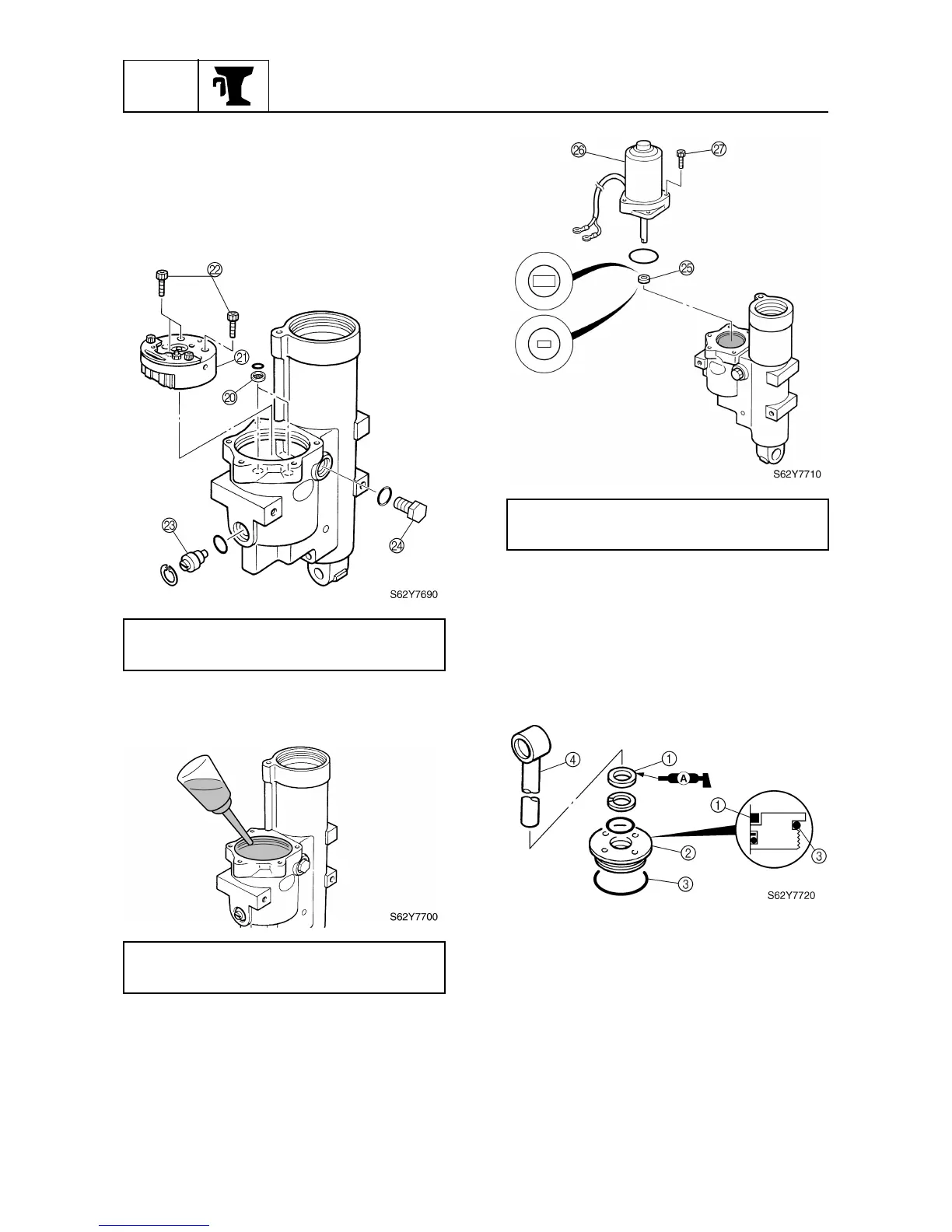 ㉒

㉑

⑳

㉓

㉔

S62Y7690

S62Y7700

㉖

㉗

㉕

S62Y7710

④

①

A

①

②

③

③

S62Y7720