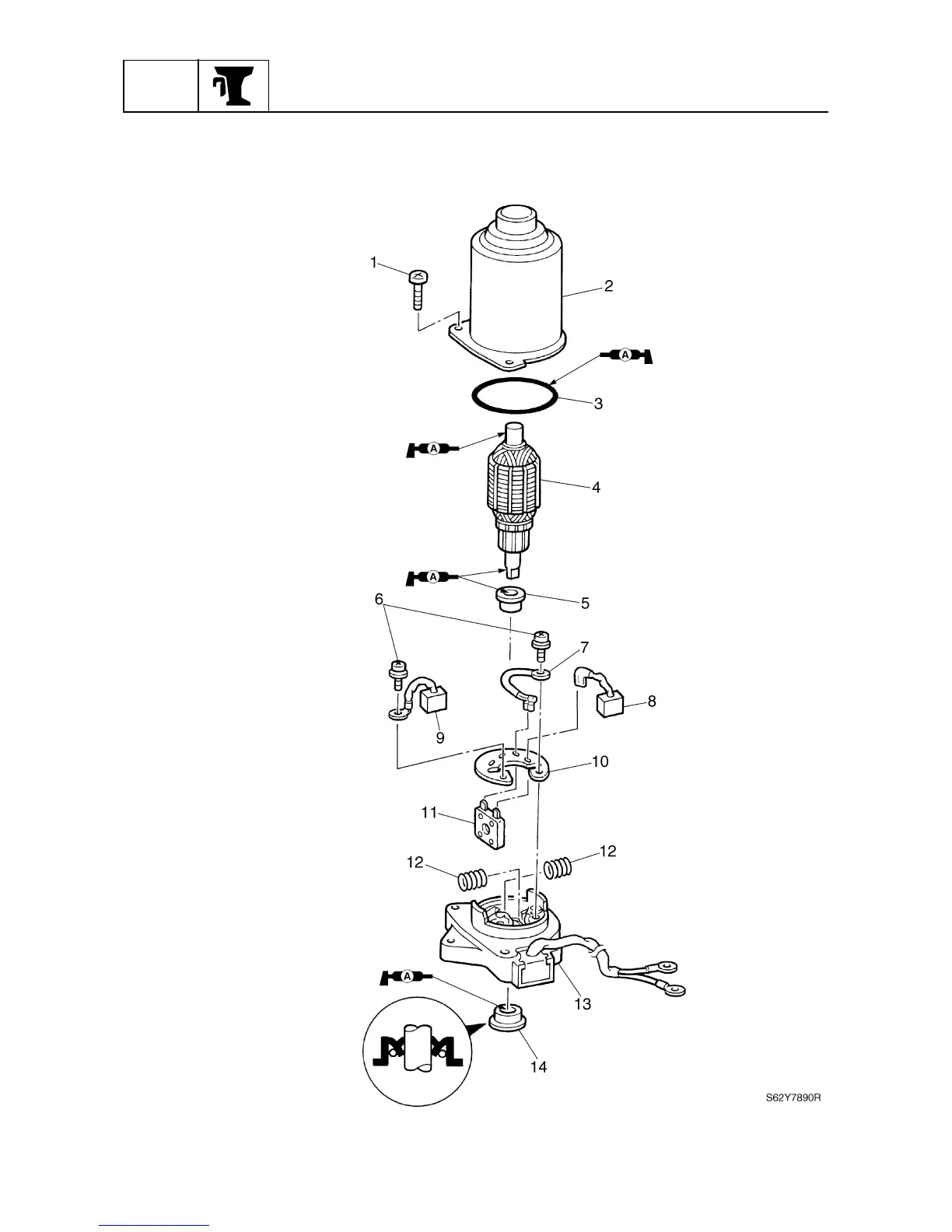 1
2
A
3
A
4
A
5
6
7
8
9
10
11
12
12
A
13
14
S62Y7890R