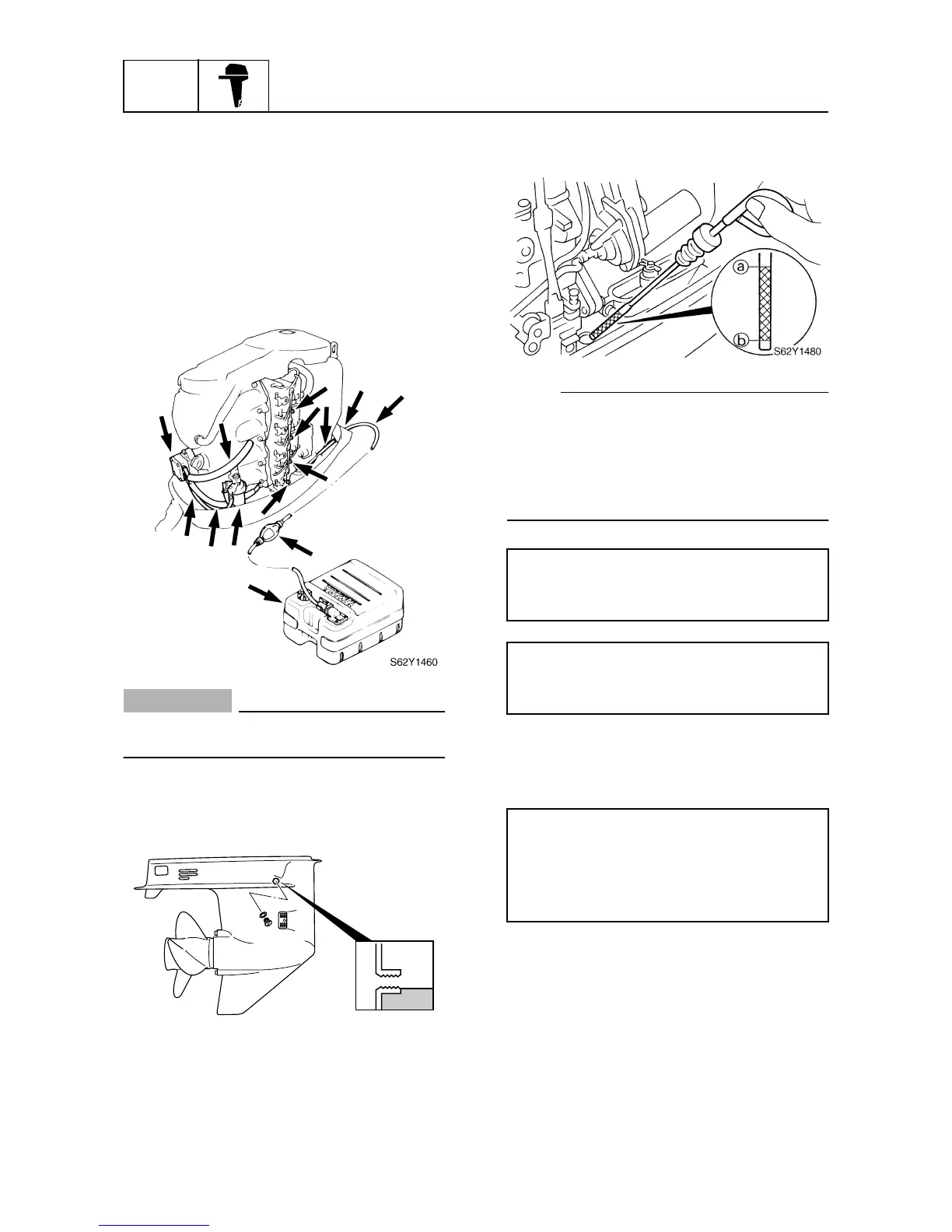 a

b

S62Y1480

S62Y1460