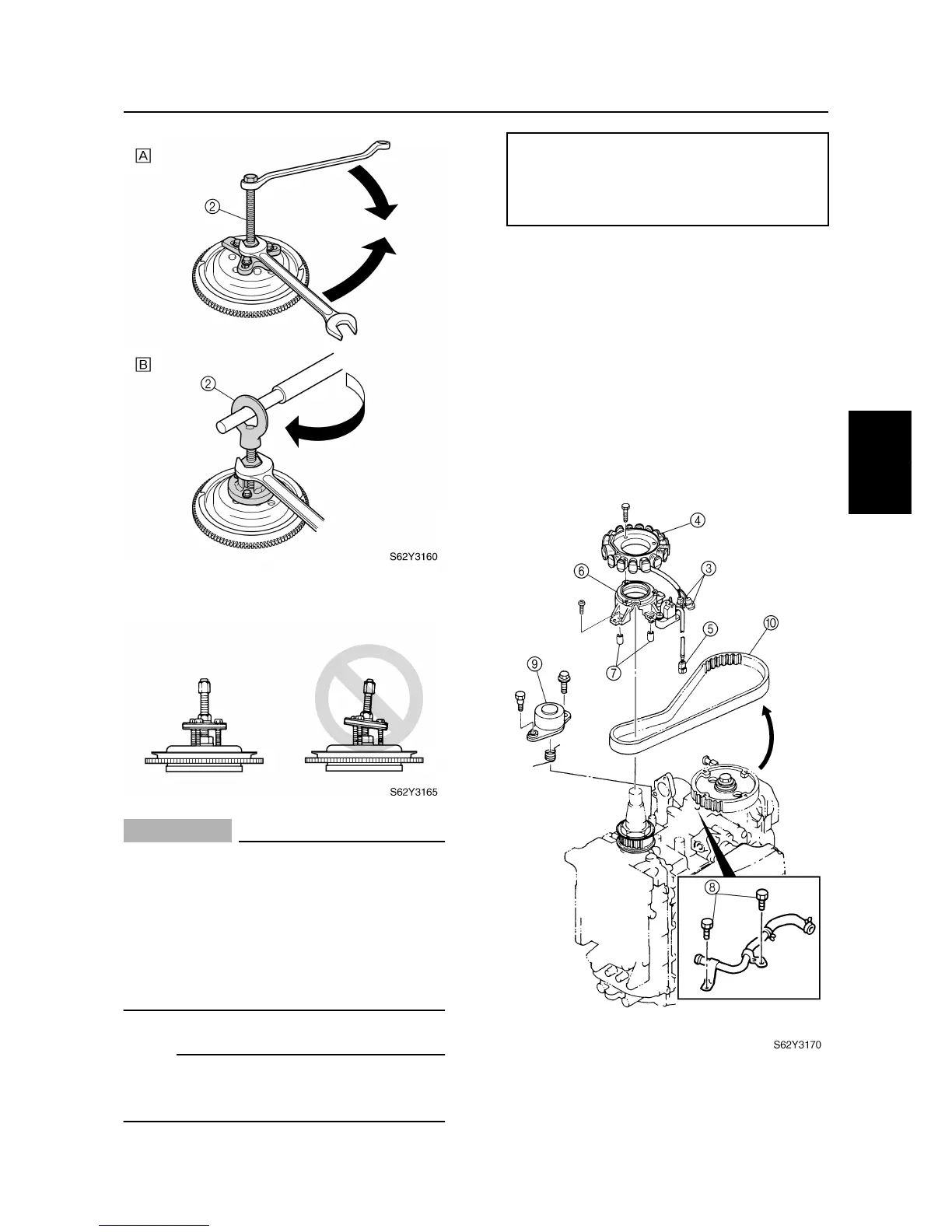 A

②

B

②

S62Y3160

S62Y3165

④

⑥

③

⑤

⑩

⑦

⑨

⑧

S62Y3170