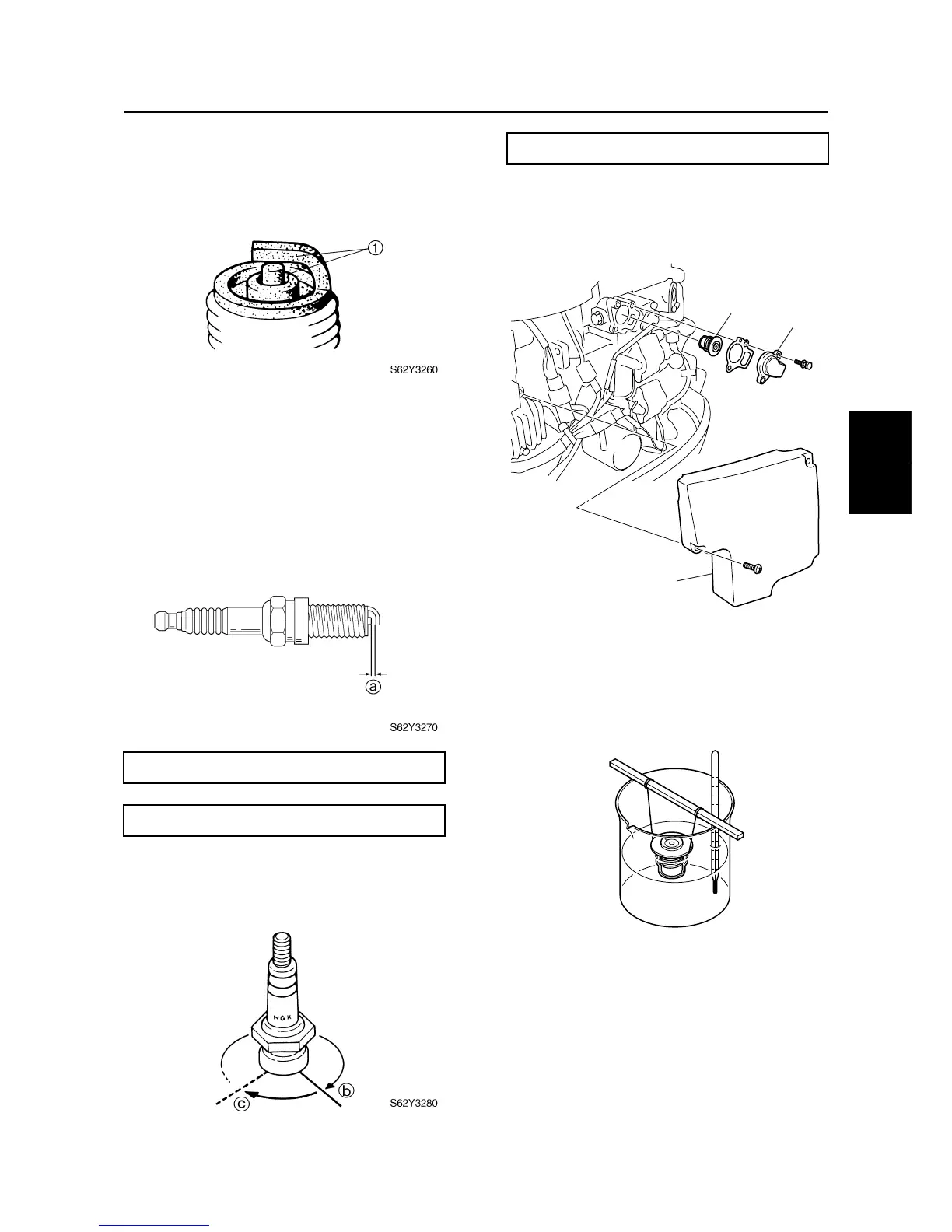 ①

S62Y3260

ⓐ

S62Y3270

NGK

ⓑ

ⓒ

S62Y3280