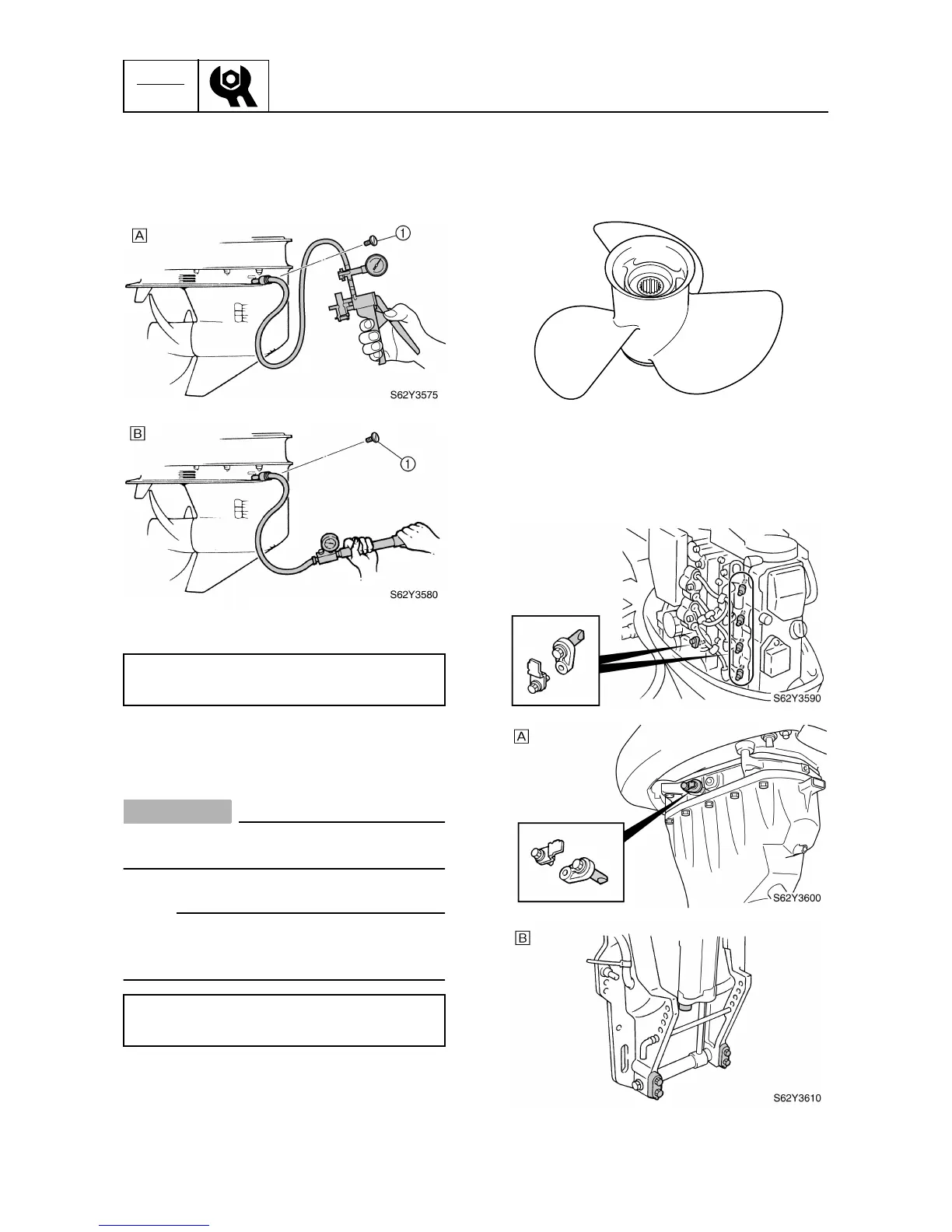 A

①

S62Y3575

B

①

S62Y3580

S62Y3590

A

S62Y3600

B

S62Y3610