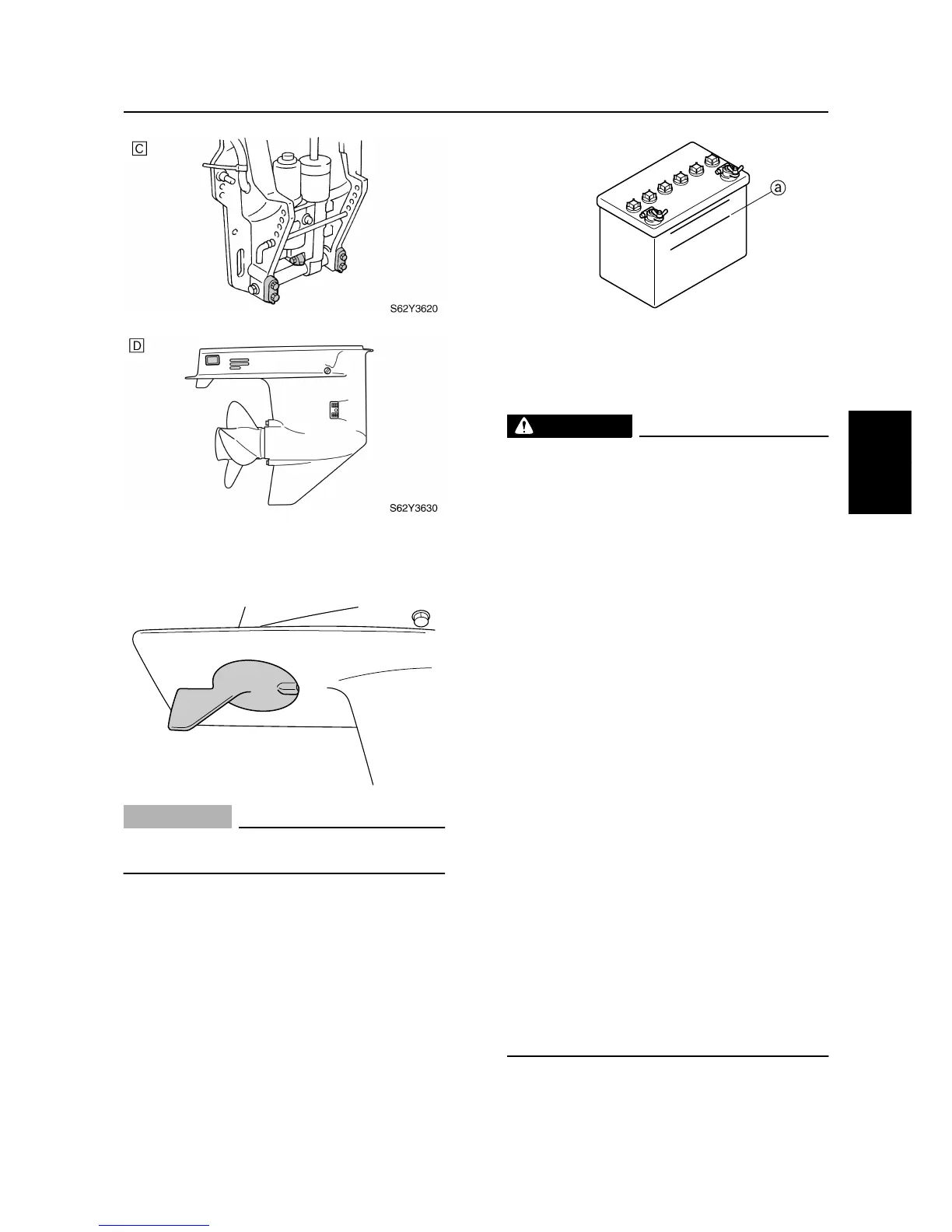 C

S62Y3620

D

S62Y3630

a