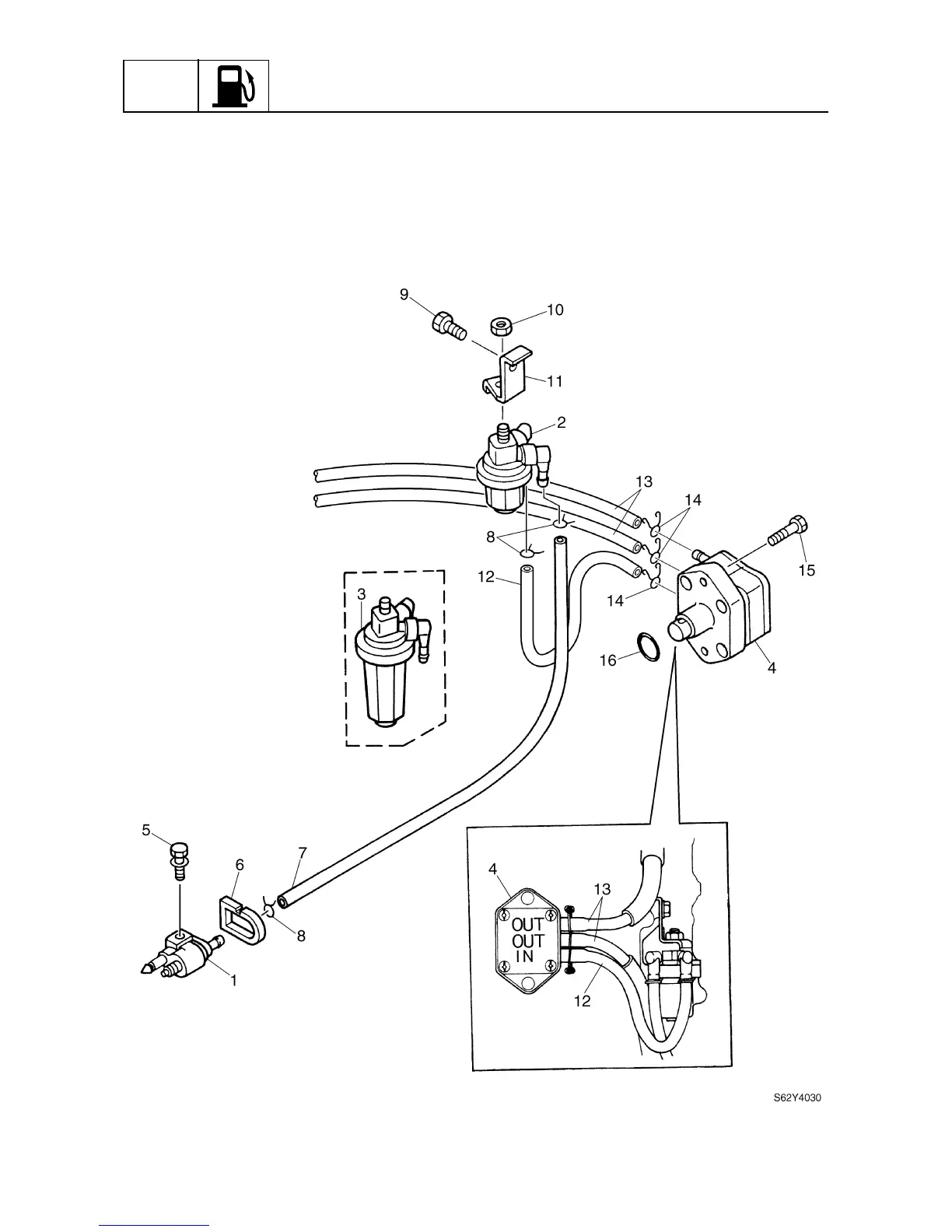 9
10
11
2
13
14
8
15
12
3
14
16
4
5
6
7
8
1
4
13
OUT
OUT
IN
12
S62Y4030