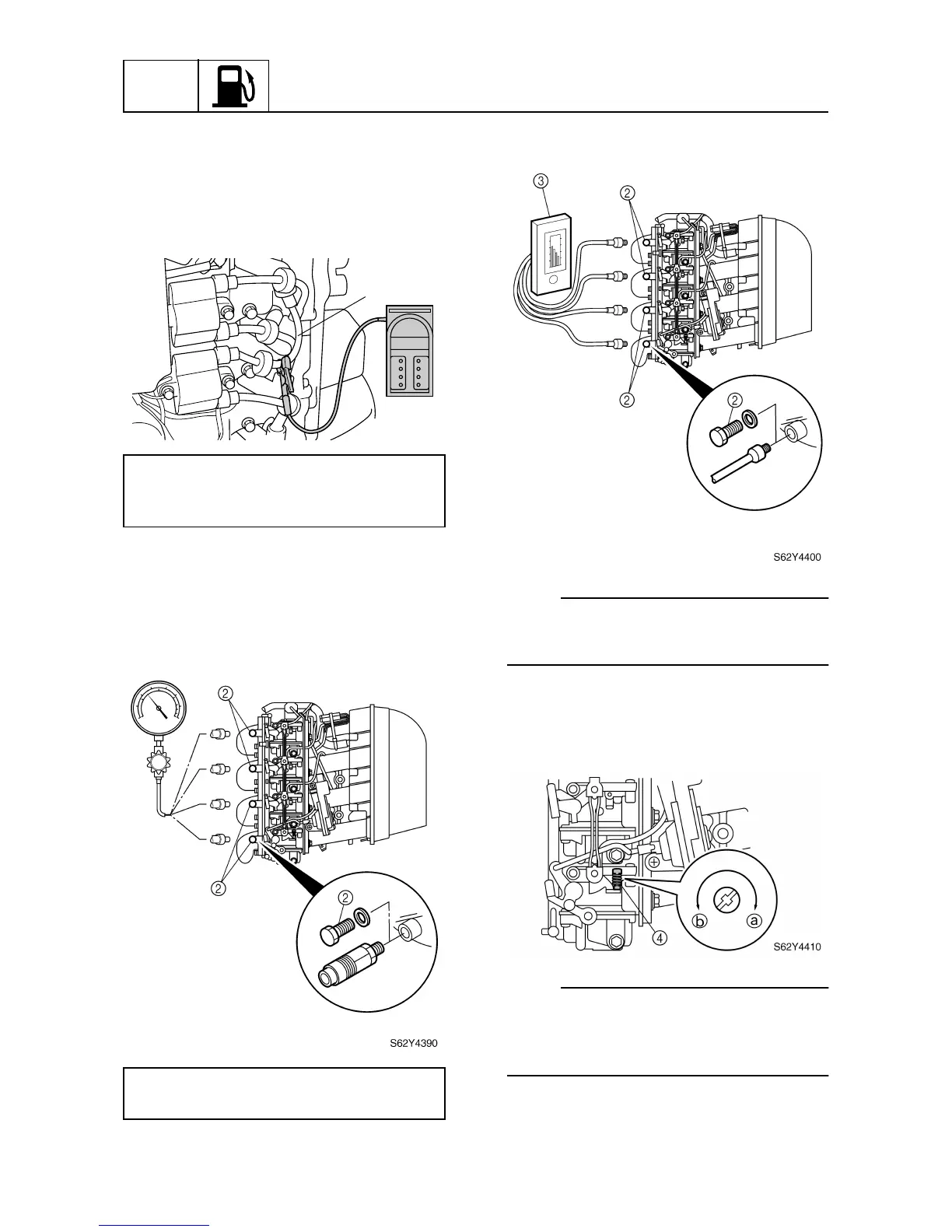 3

2

2

2

S62Y4400

2

2

2

S62Y4390

4

b

a

S62Y4410